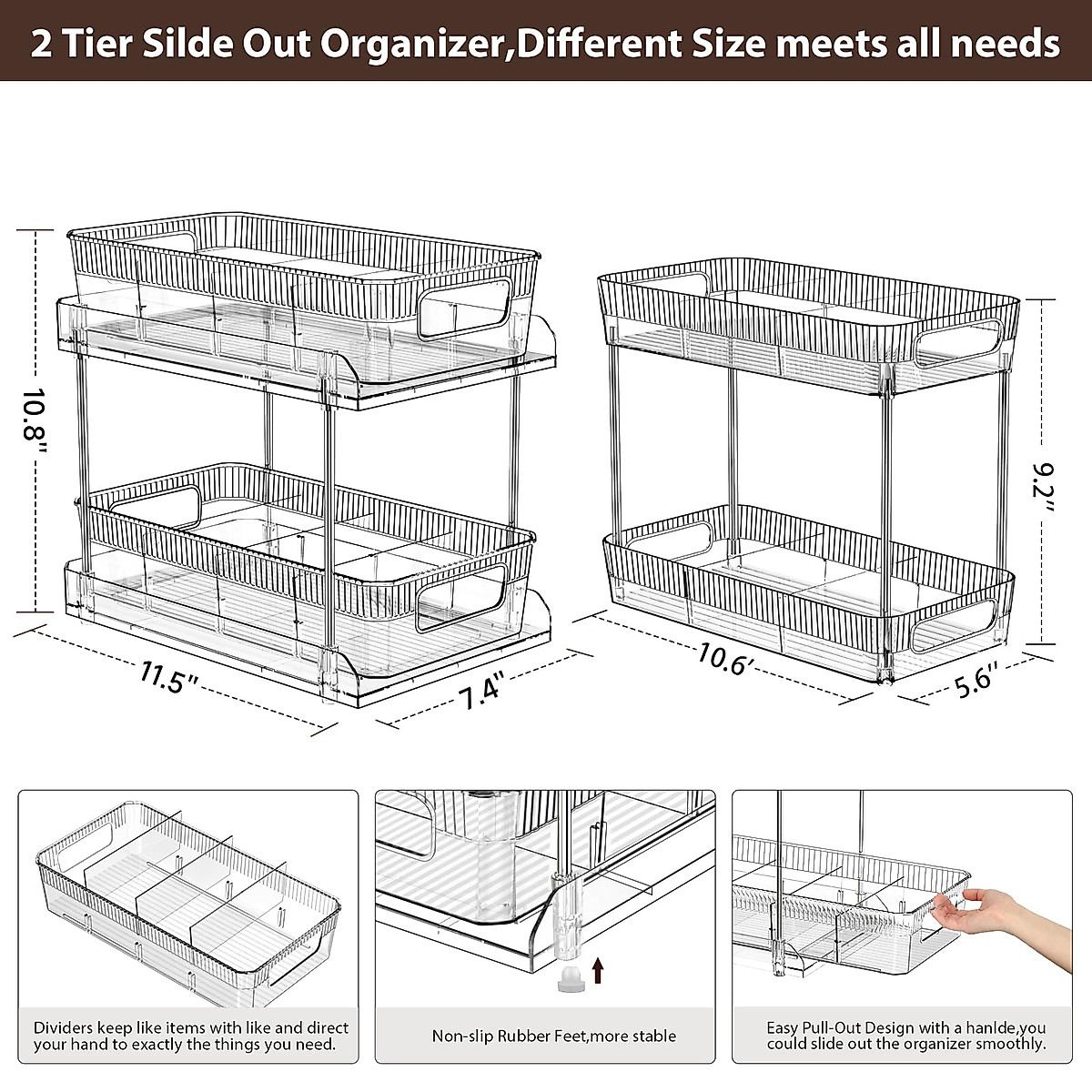 2 Tier Silde Out Organizer,Different Size meets all needs

10.8"

11.5"

7.4"

9.2"

10.6'

5.6"

Dividers keep like items with like and direct your hand to exactly the things you need.

Non-slip Rubber Feet,more stable

Easy Pull-Out Design with a hanlde,you could slide out the organizer smoothly.