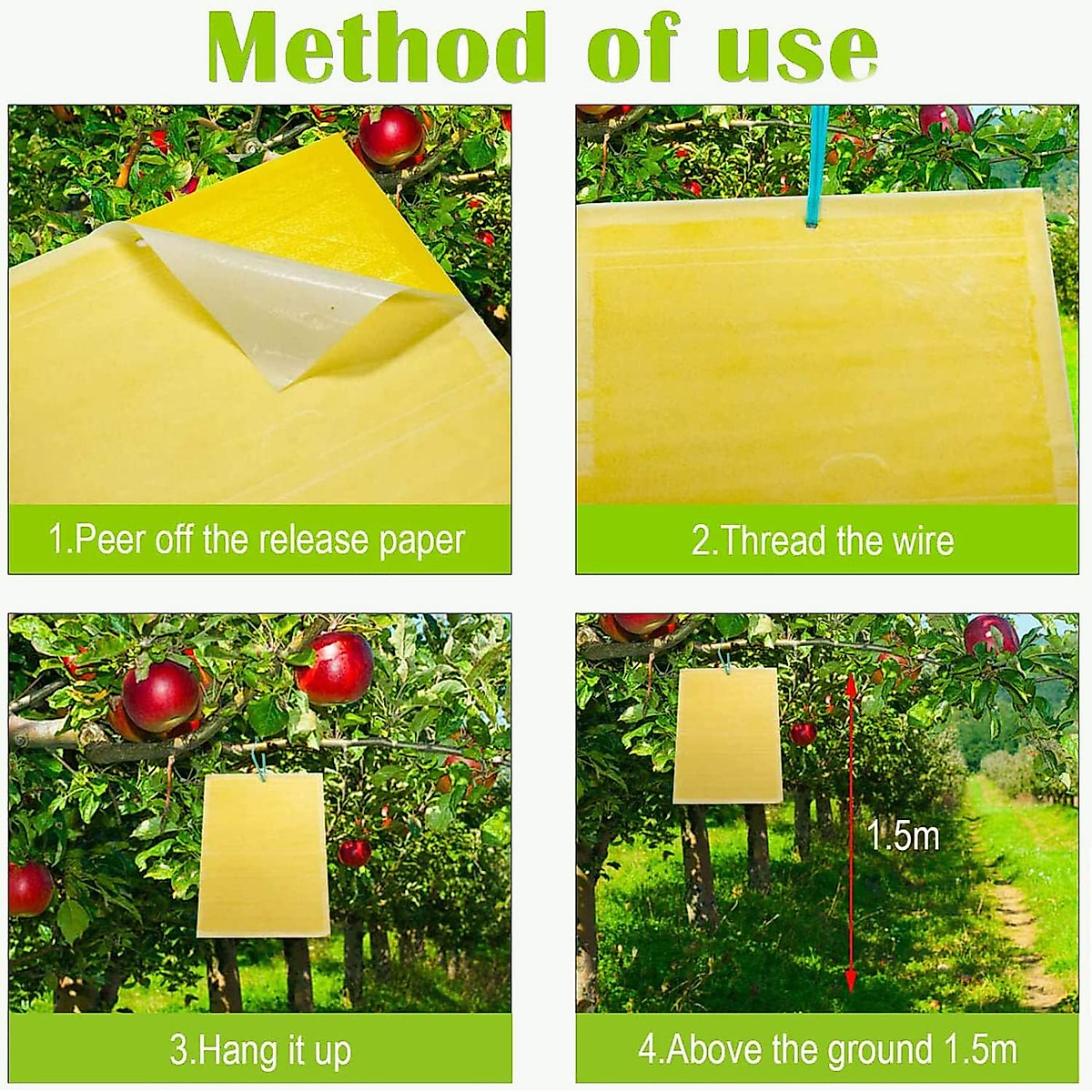 Method of use

1.Peer off the release paper

2.Thread the wire

3.Hang it up

1.5m

4.Above the ground 1.5m