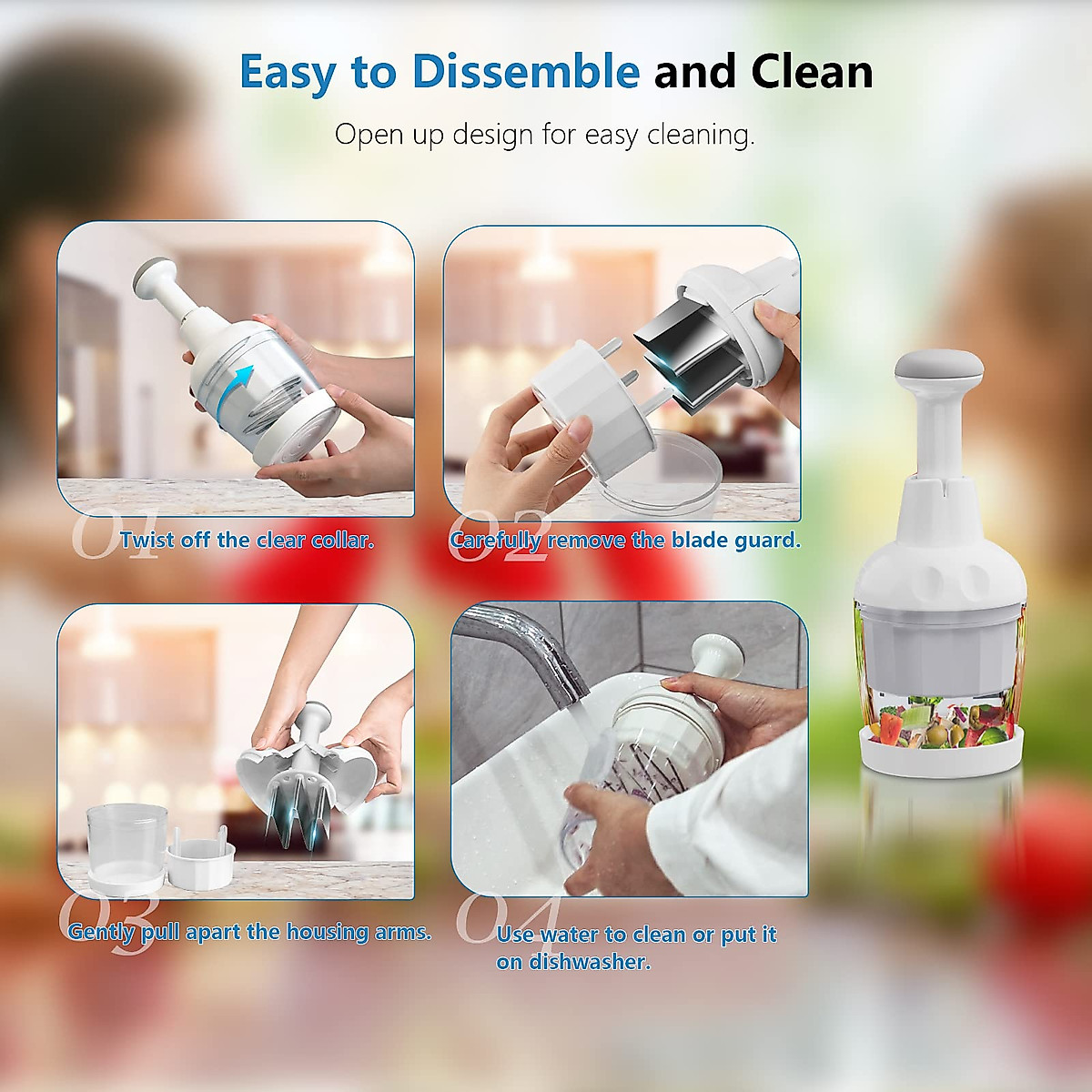 Easy to Dissemble and Clean

Open up design for easy cleaning.

01 Twist off the clear collar.

02 Carefully remove the blade guard.

03 Gently pull apart the housing arms.

04 Use water to clean or put it on dishwasher.