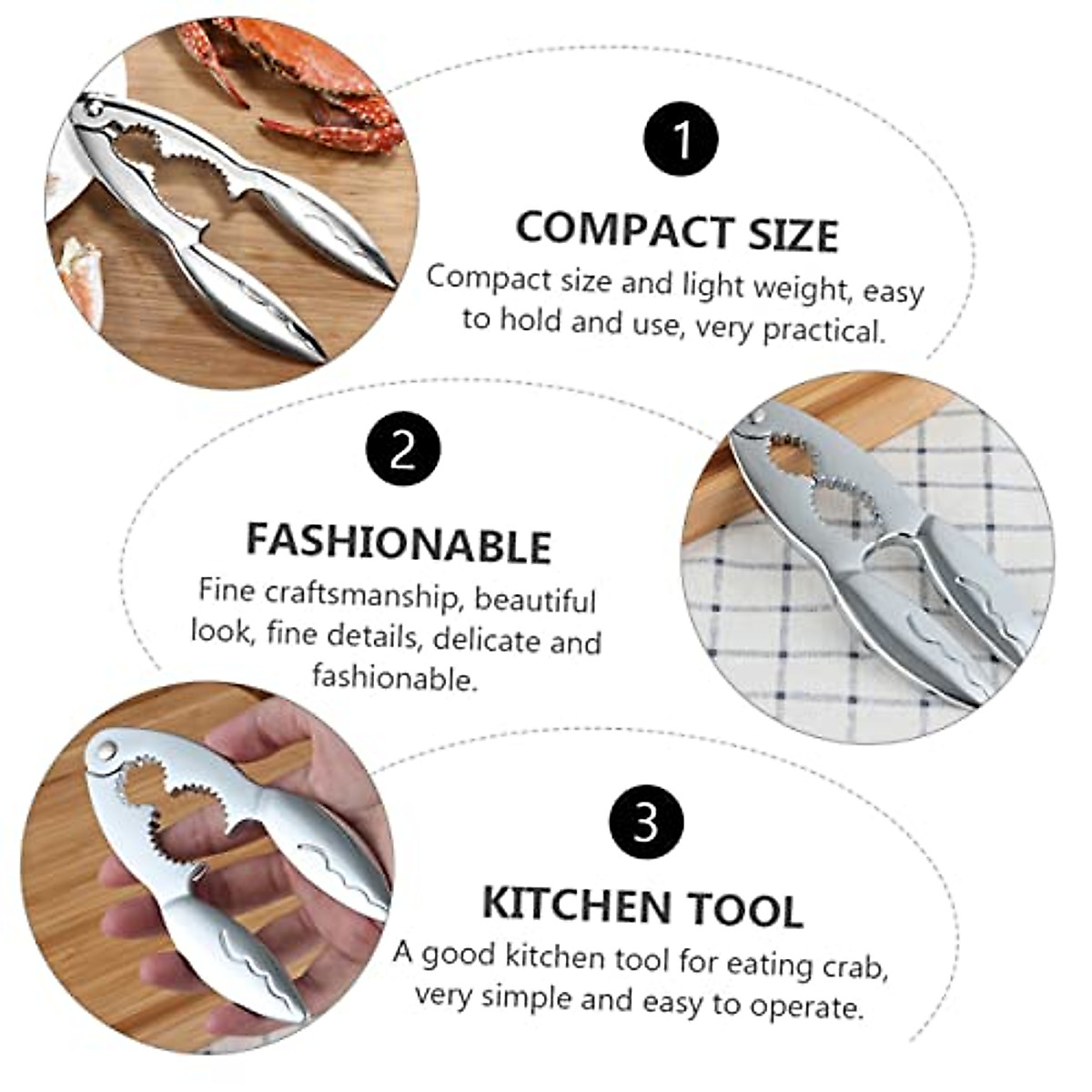 1

COMPACT SIZE

Compact size and light weight, easy to hold and use, very practical.

2

FASHIONABLE

Fine craftsmanship, beautiful look, fine details, delicate and fashionable.

3

KITCHEN TOOL

A good kitchen tool for eating crab, very simple and easy to operate.