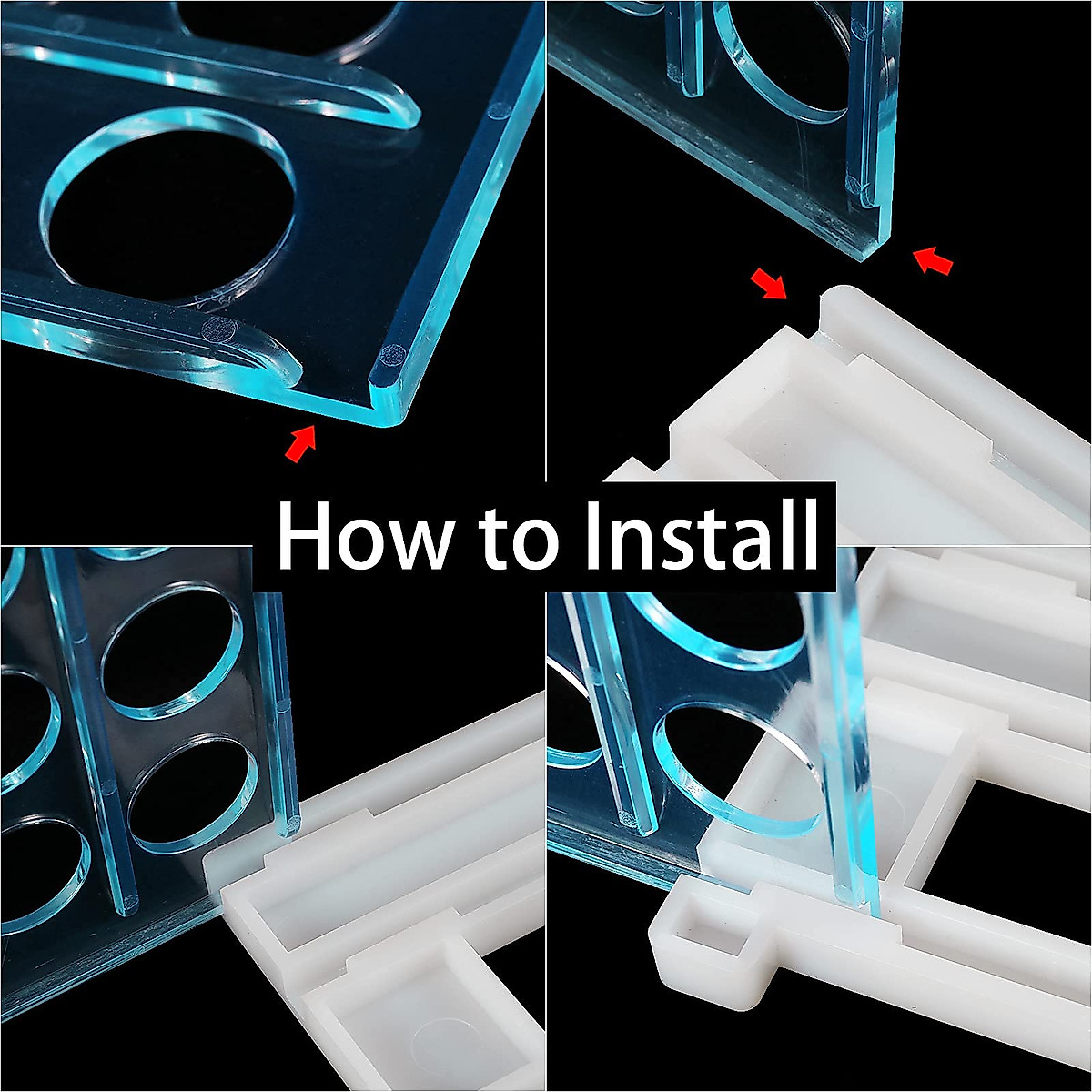 How to Install