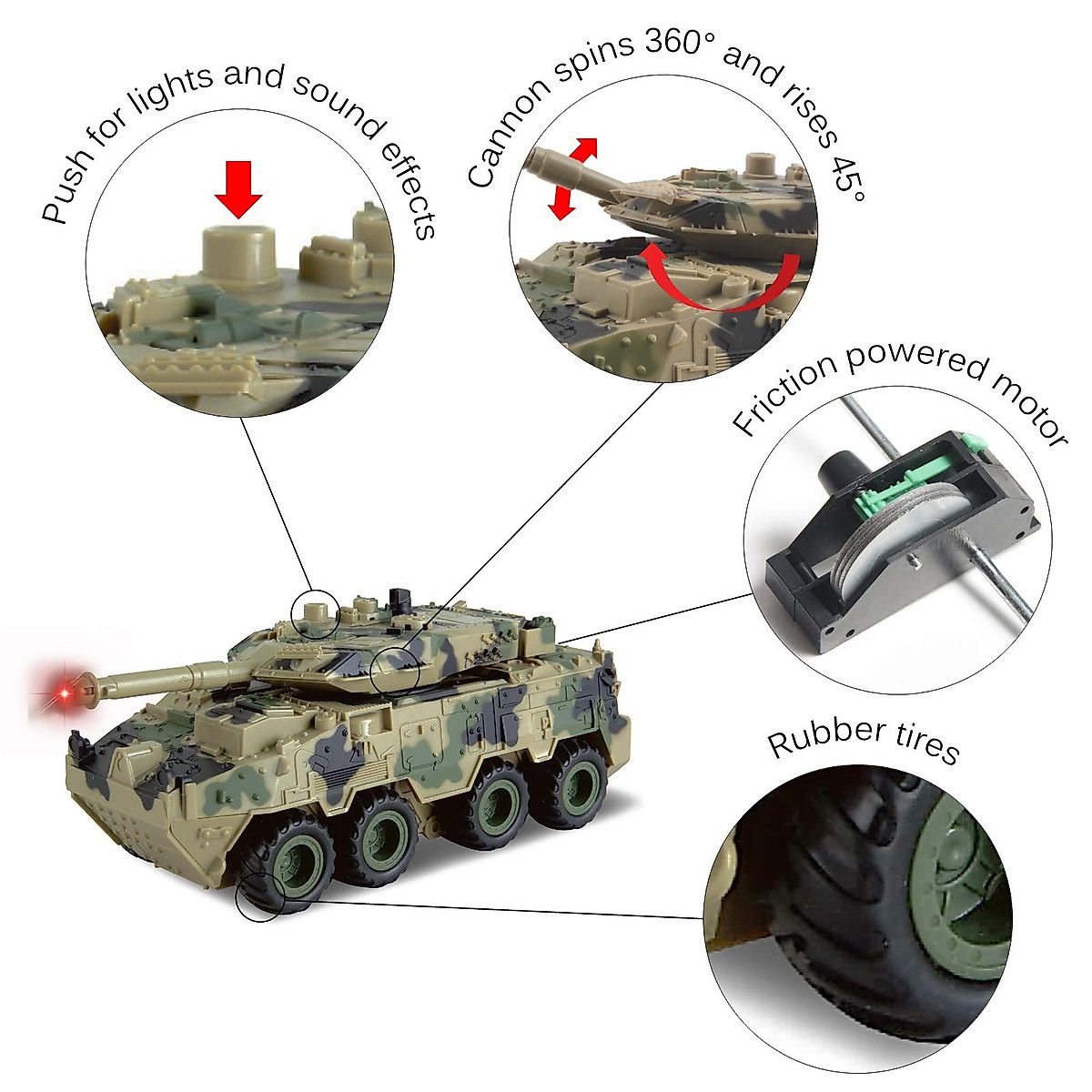 Push for lights and sound effects

Cannon spins 360° and rises 45°

Friction powered motor

Rubber tires