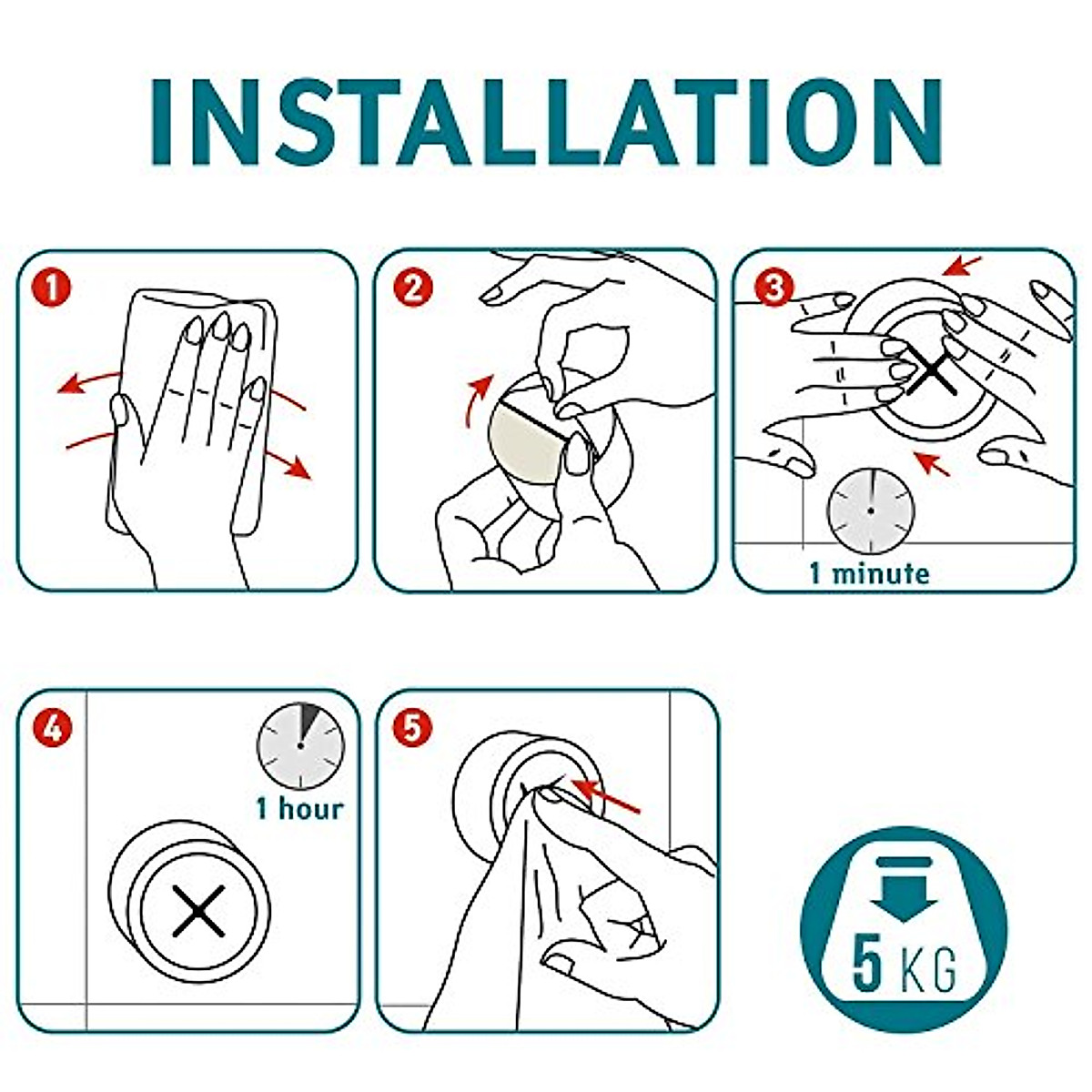 INSTALLATION

1

2

3

1 minute

4

1 hour

5

5 KG