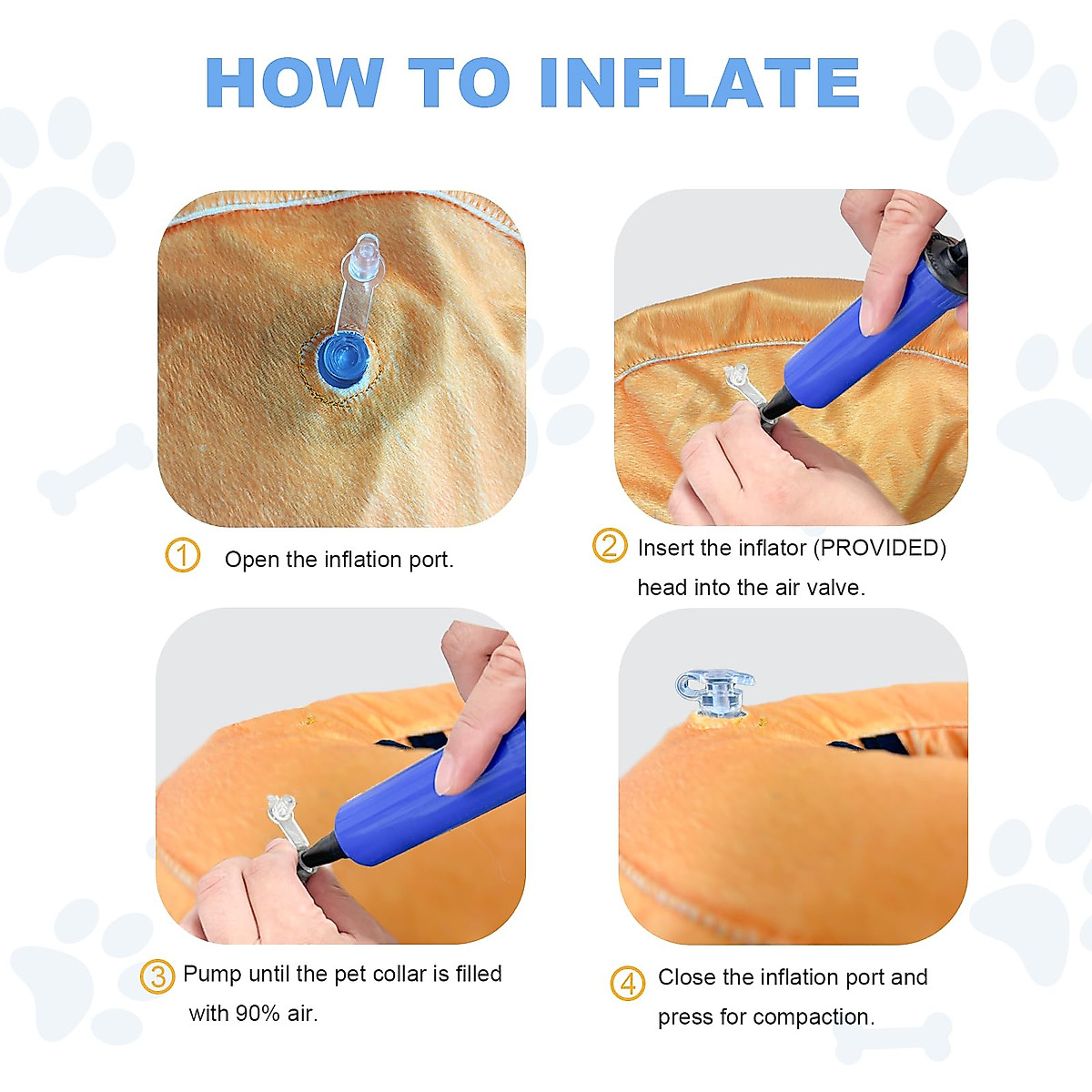 HOW TO INFLATE

① Open the inflation port.

② Insert the inflator (PROVIDED) head into the air valve.

③ Pump until the pet collar is filled with 90% air.

④ Close the inflation port and press for compaction.