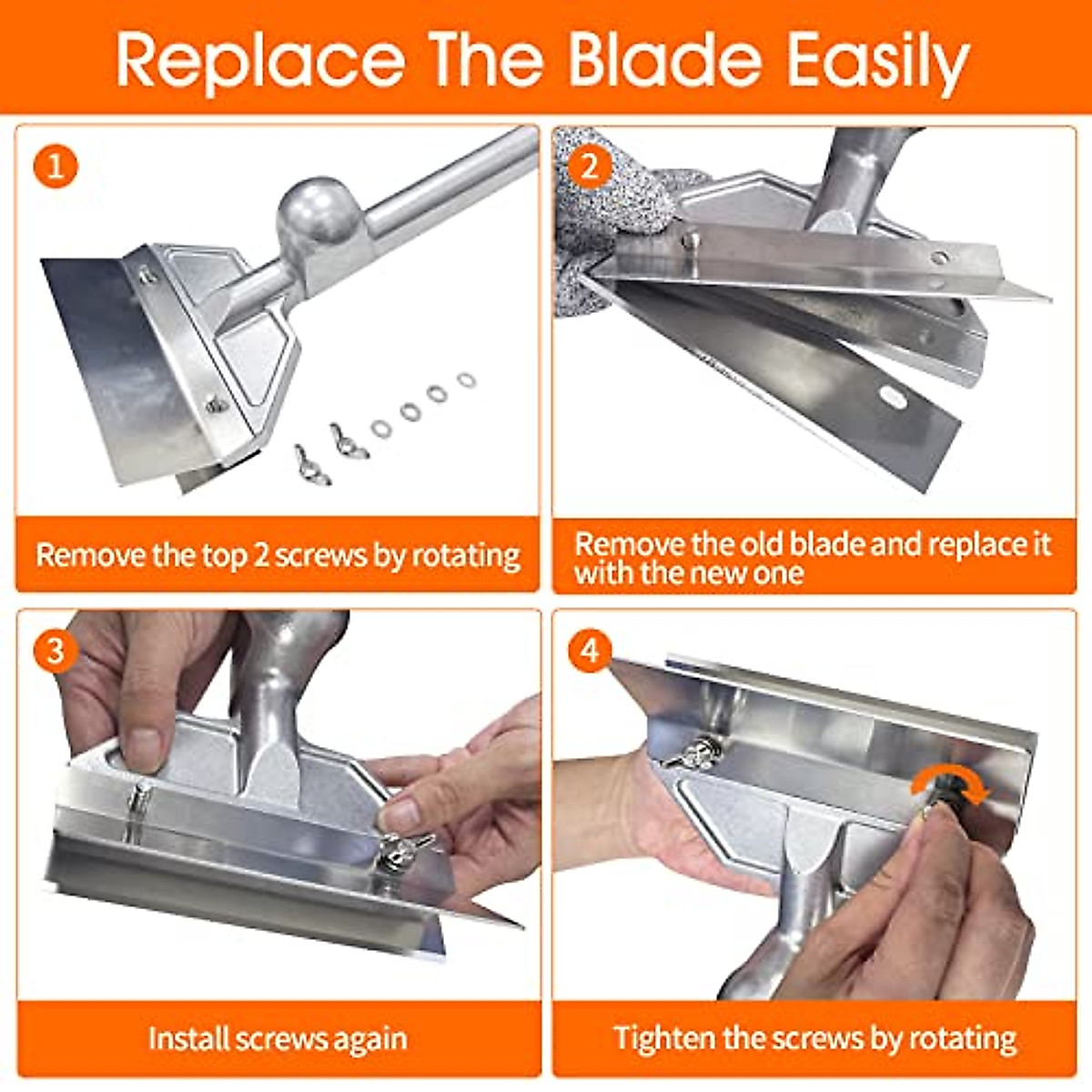 Replace The Blade Easily

1

Remove the top 2 screws by rotating

2

Remove the old blade and replace it with the new one

3

Install screws again

4

Tighten the screws by rotating