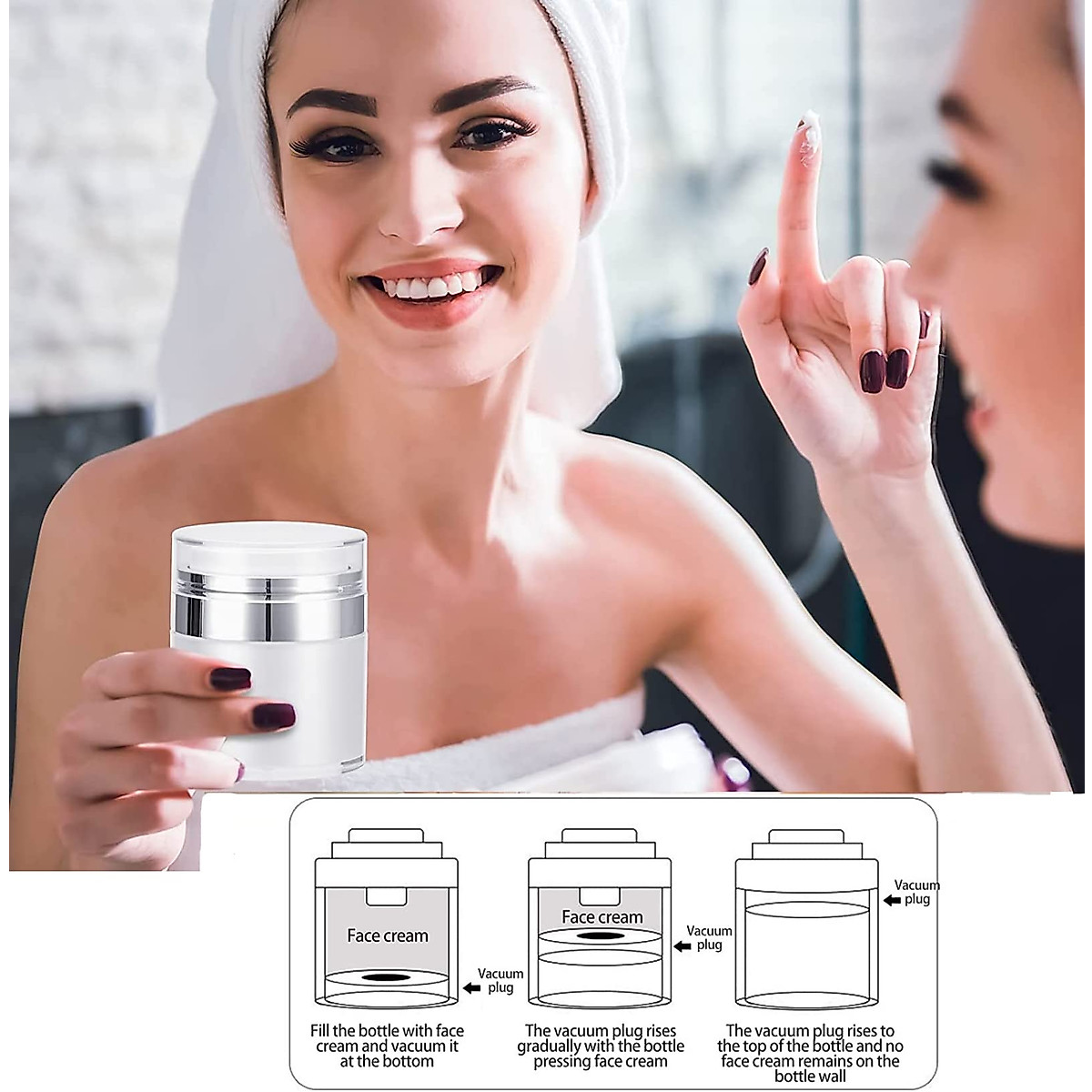 Face cream

Vacuum plug

Fill the bottle with face cream and vacuum it at the bottom

Face cream

Vacuum plug

The vacuum plug rises gradually with the bottle pressing face cream

Vacuum plug

The vacuum plug rises to the top of the bottle and no face cream remains on the bottle wall