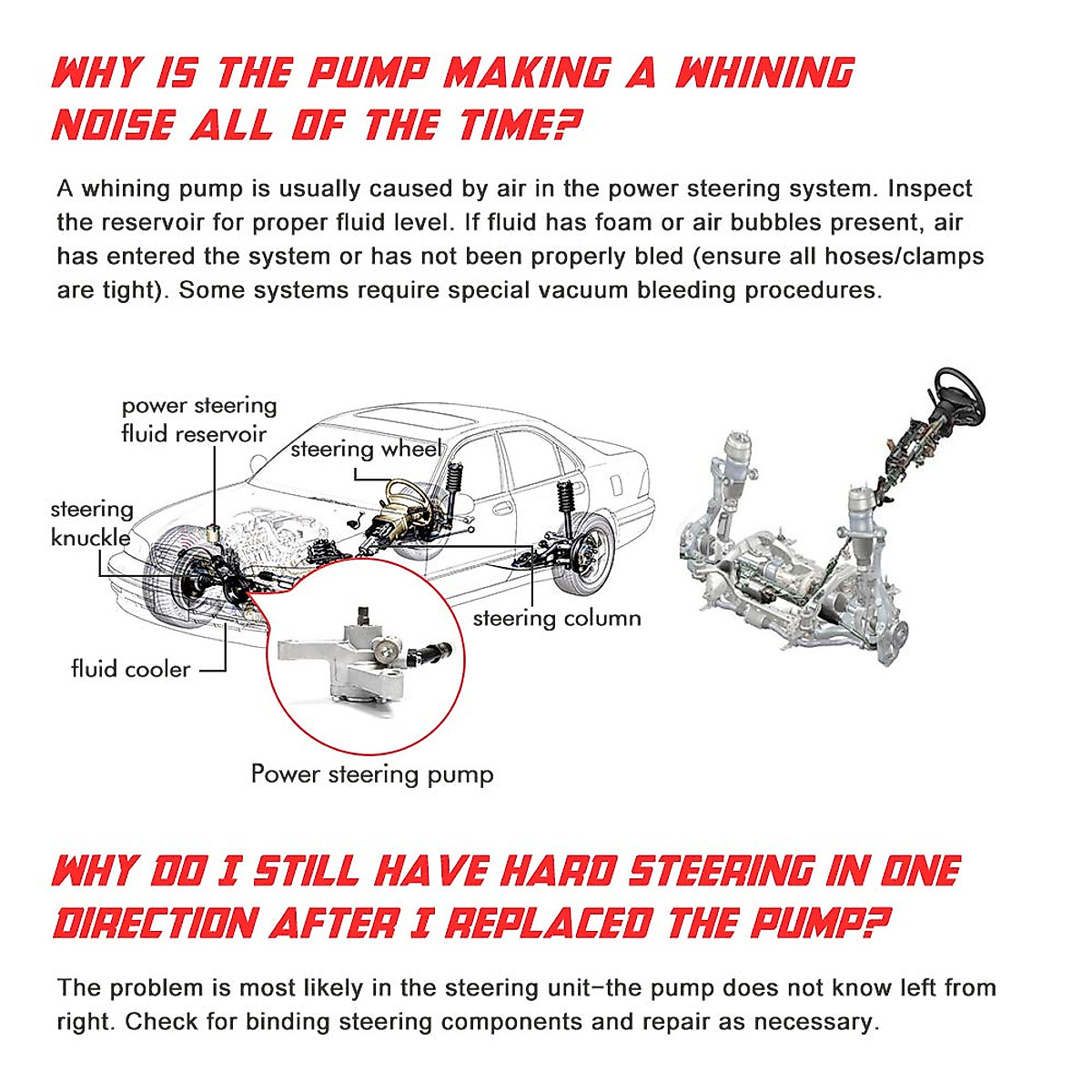 WHY IS THE PUMP MAKING A WHINING NOISE ALL OF THE TIME?

A whining pump is usually caused by air in the power steering system. Inspect the reservoir for proper fluid level. If fluid has foam or air bubbles present, air has entered the system or has not been properly bled (ensure all hoses/clamps are tight). Some systems require special vacuum bleeding procedures.

power steering fluid reservoir

steering wheel

steering knuckle

steering column

fluid cooler

Power steering pump

WHY DO I STILL HAVE HARD STEERING IN ONE DIRECTION AFTER I REPLACED THE PUMP?

The problem is most likely in the steering unit–the pump does not know left from right. Check for binding steering components and repair as necessary.