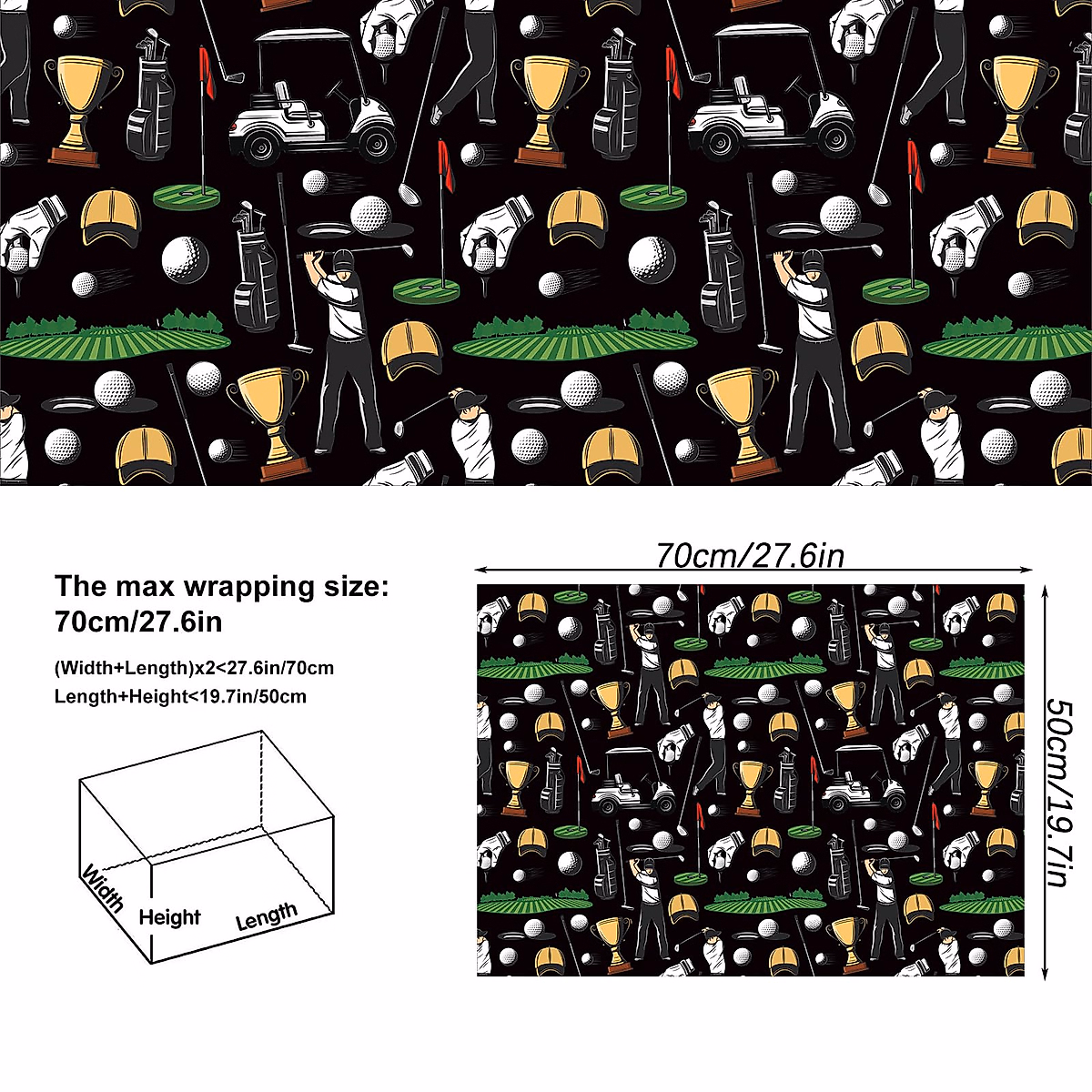 The max wrapping size:
70cm/27.6in

(Width+Length)x2<27.6in/70cm
Length+Height<19.7in/50cm

Width
Height
Length

70cm/27.6in

50cm/19.7in