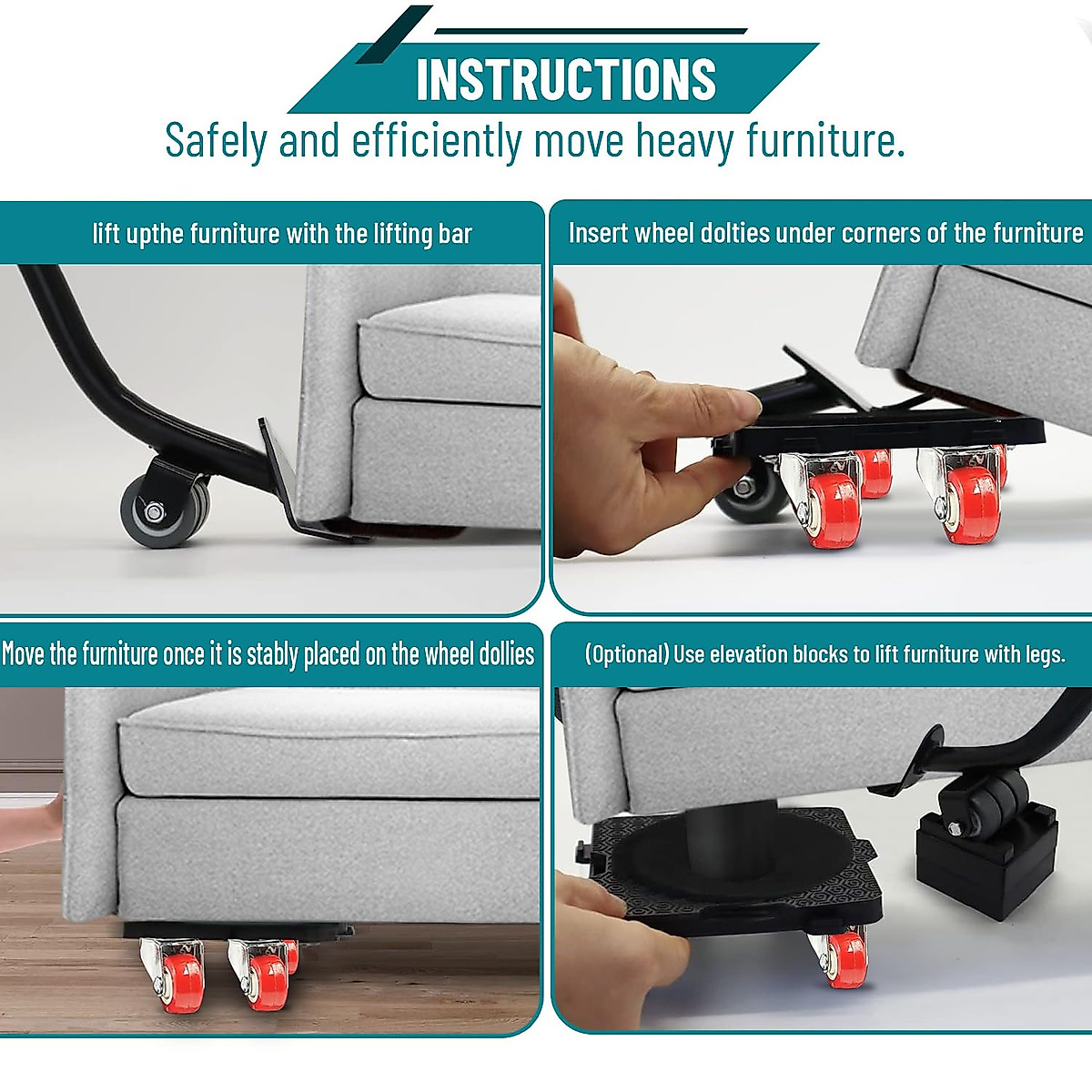 INSTRUCTIONS
Safely and efficiently move heavy furniture.

lift upthe furniture with the lifting bar

Insert wheel dolties under corners of the furniture

Move the furniture once it is stably placed on the wheel dollies

(Optional) Use elevation blocks to lift furniture with legs.