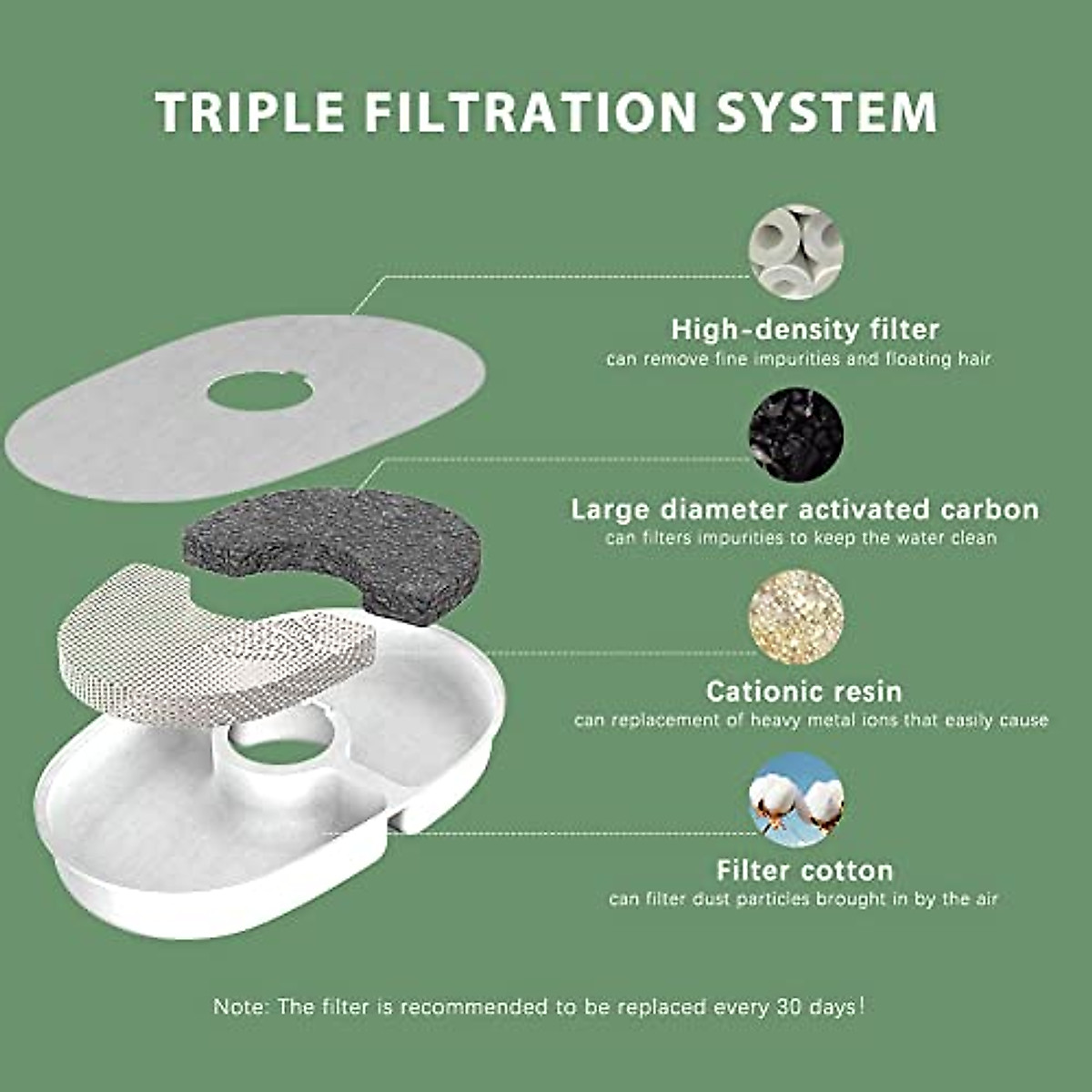 TRIPLE FILTRATION SYSTEM

High-density filter
can remove fine impurities and floating hair

Large diameter activated carbon
can filters impurities to keep the water clean

Cationic resin
can replacement of heavy metal ions that easily cause

Filter cotton
can filter dust particles brought in by the air

Note: The filter is recommended to be replaced every 30 days!