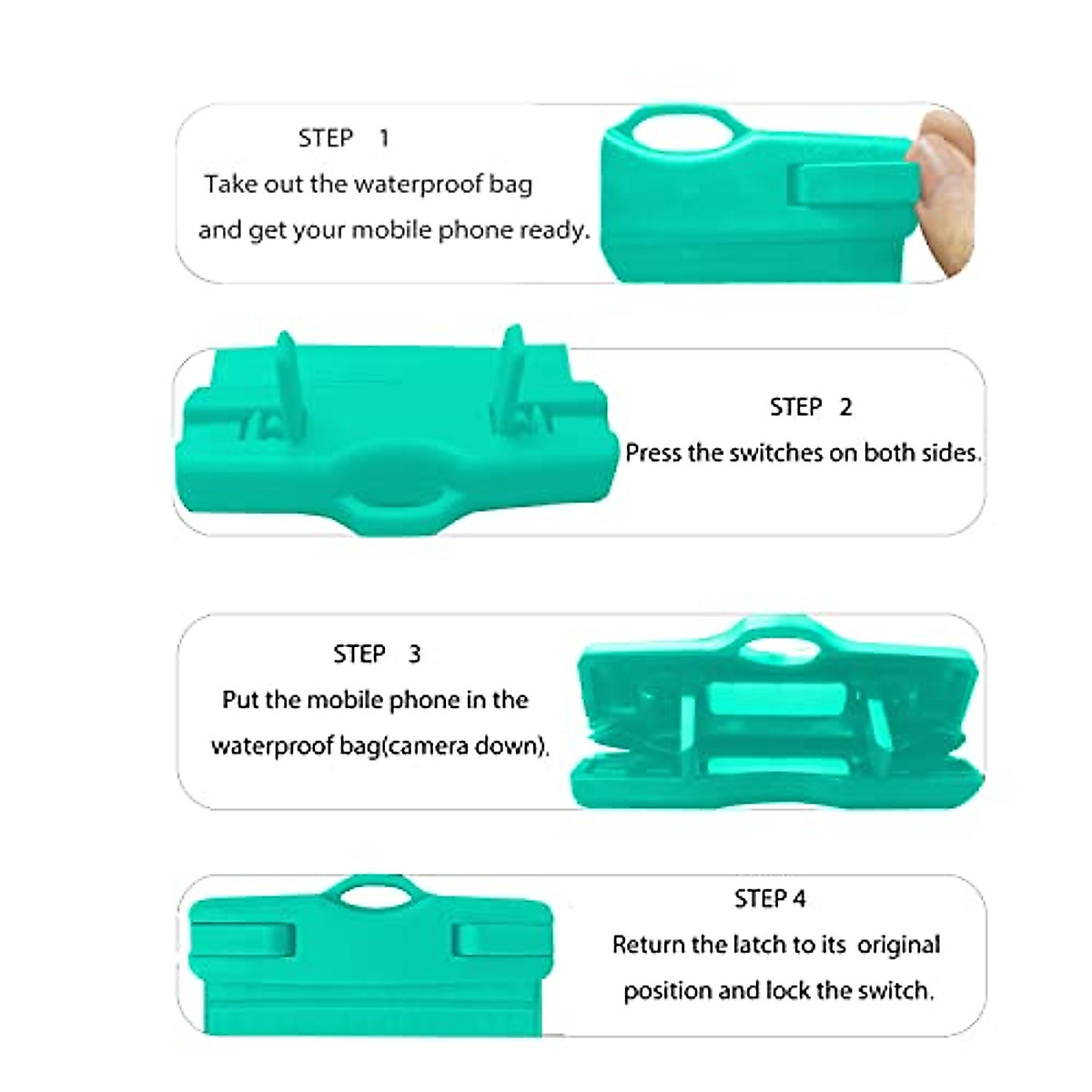 STEP 1
Take out the waterproof bag and get your mobile phone ready.

STEP 2
Press the switches on both sides.

STEP 3
Put the mobile phone in the waterproof bag(camera down).

STEP 4
Return the latch to its original position and lock the switch.