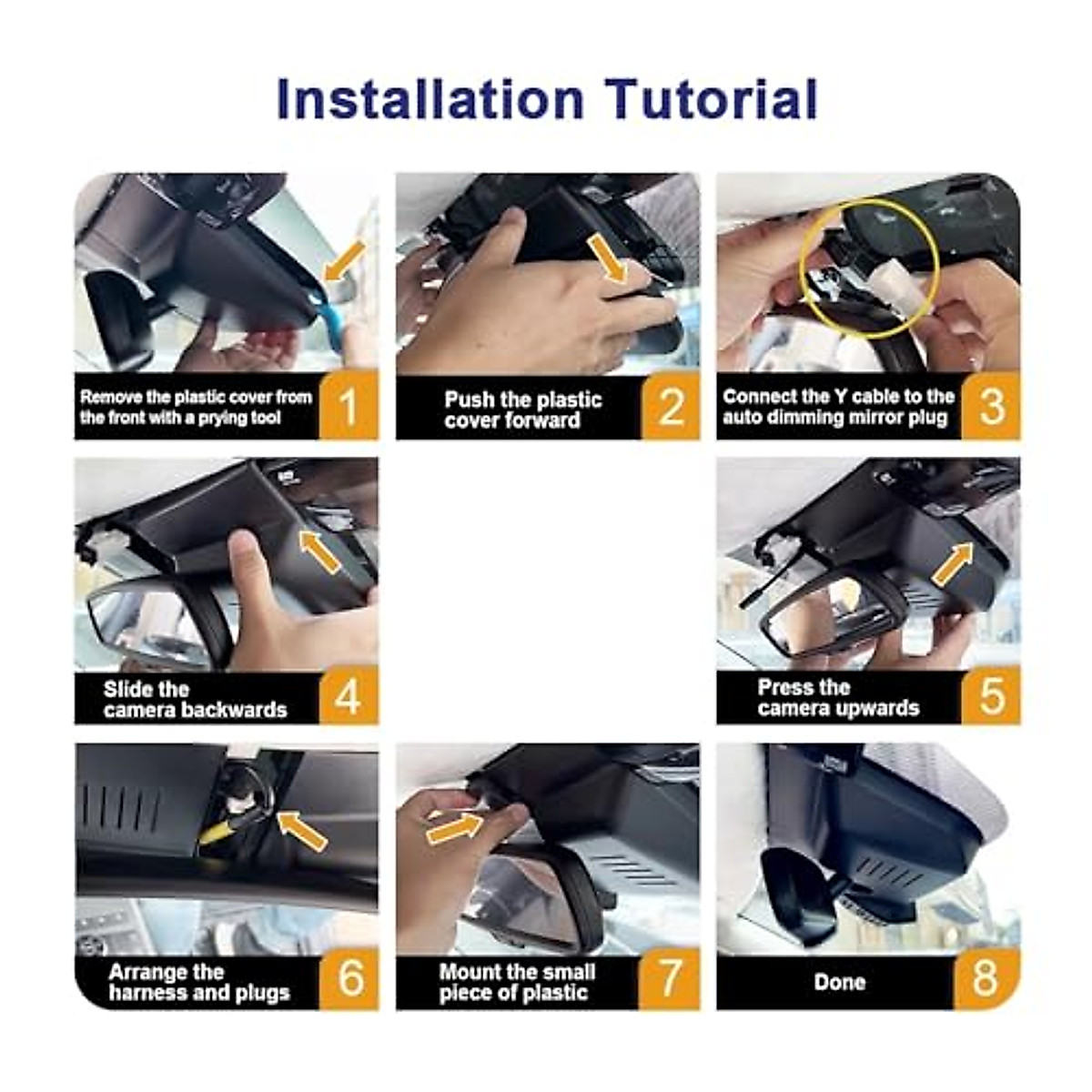 Installation Tutorial

Remove the plastic cover from the front with a prying tool 1

Push the plastic cover forward 2

Connect the Y cable to the auto dimming mirror plug 3

Slide the camera backwards 4

Press the camera upwards 5

Arrange the harness and plugs 6

Mount the small piece of plastic 7

Done 8