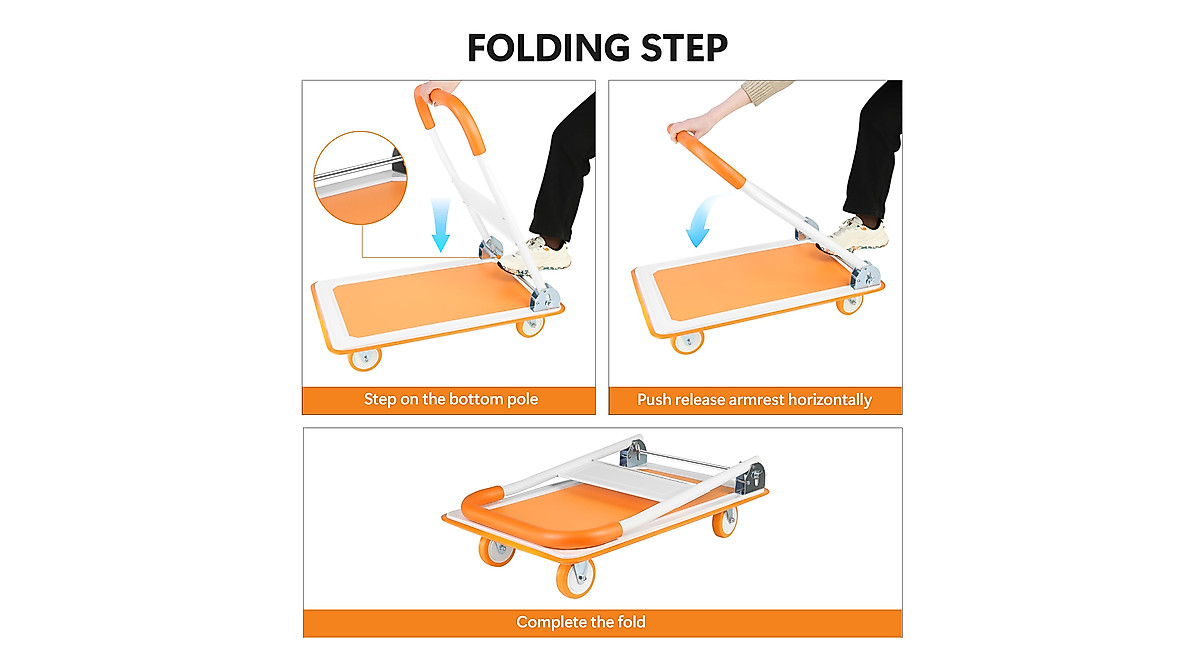 FOLDING STEP

Step on the bottom pole

Push release armrest horizontally

Complete the fold