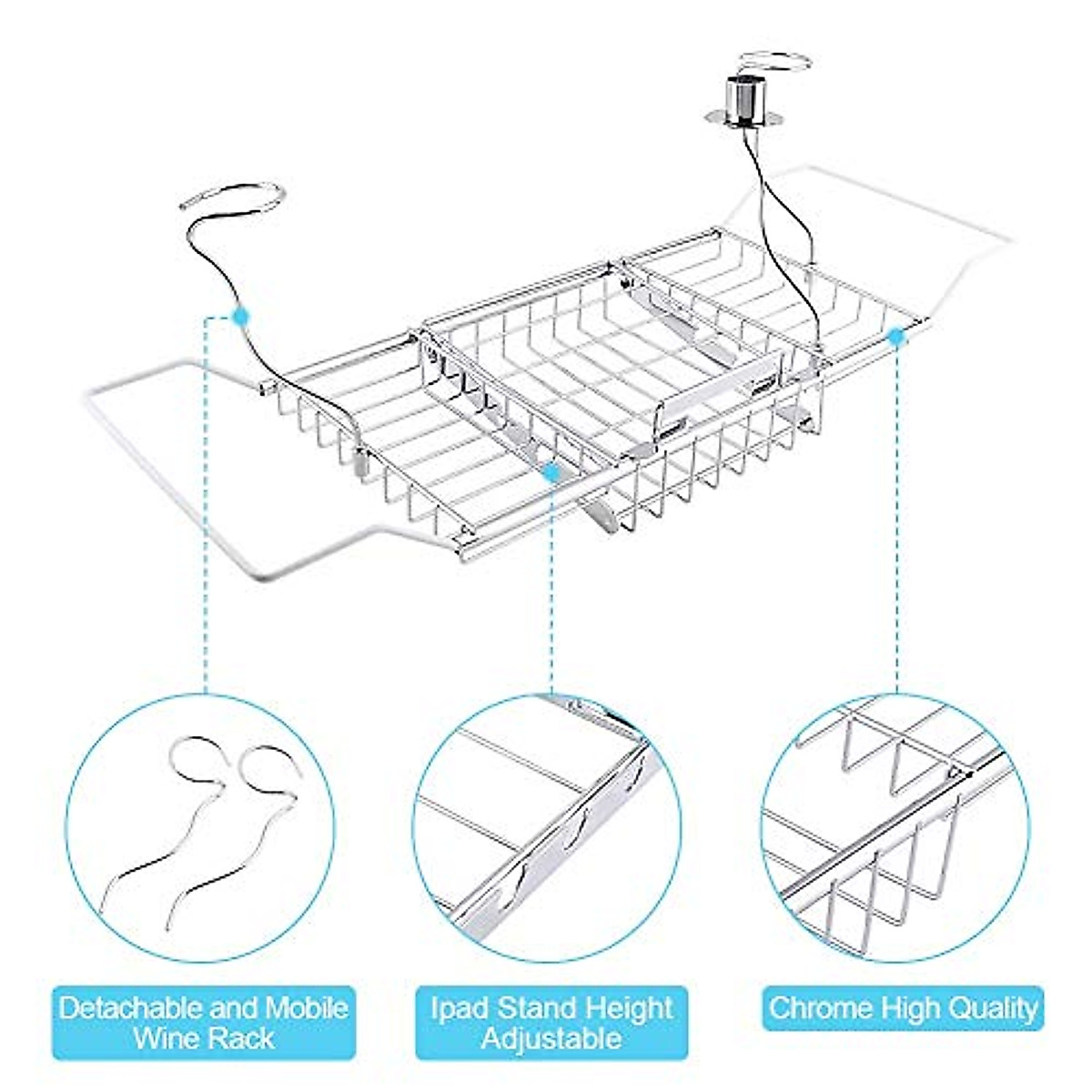 Detachable and Mobile Wine Rack

Ipad Stand Height Adjustable

Chrome High Quality