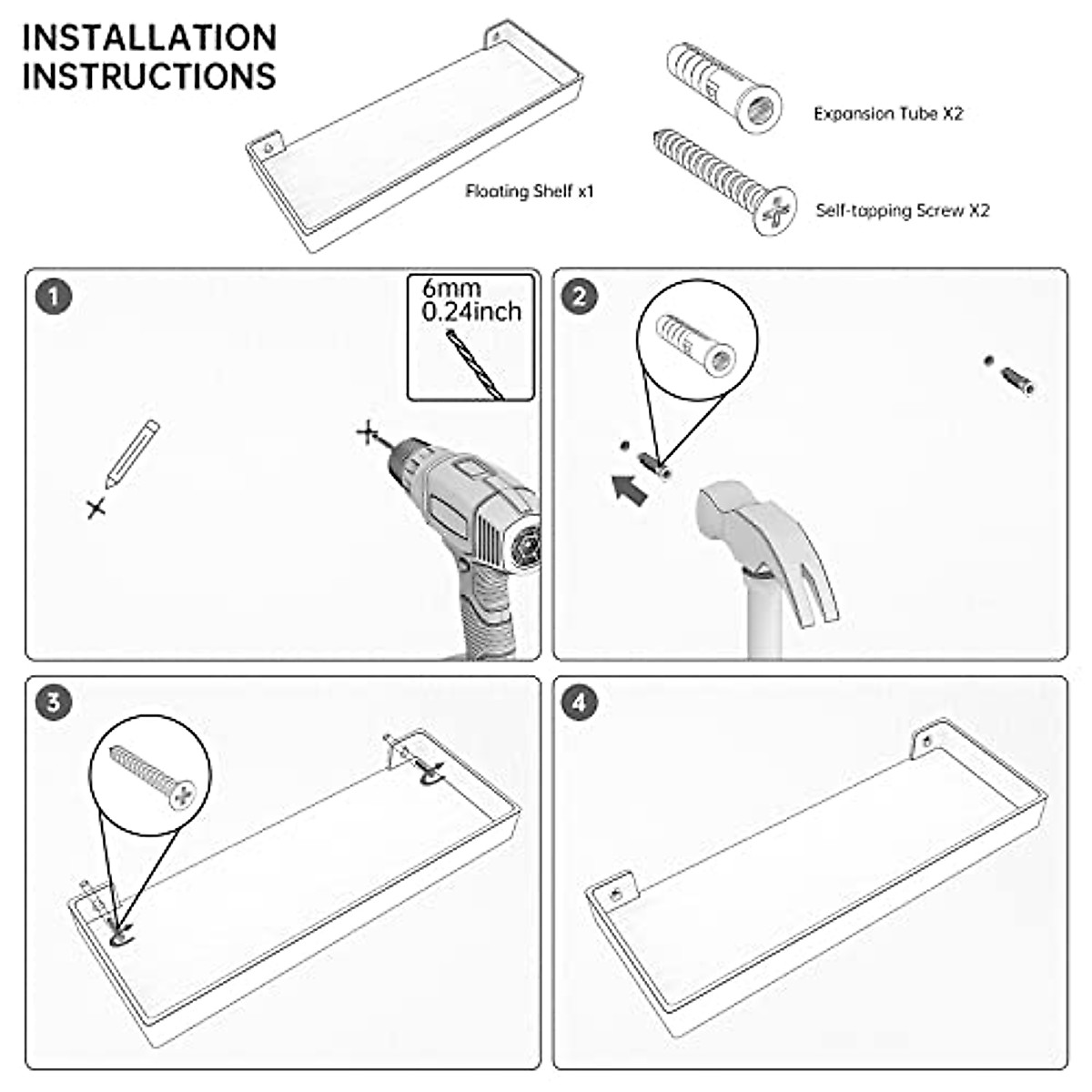 INSTALLATION INSTRUCTIONS

Floating Shelf x1

Expansion Tube X2

Self-tapping Screw X2

1

6mm
0.24inch

2

3

4