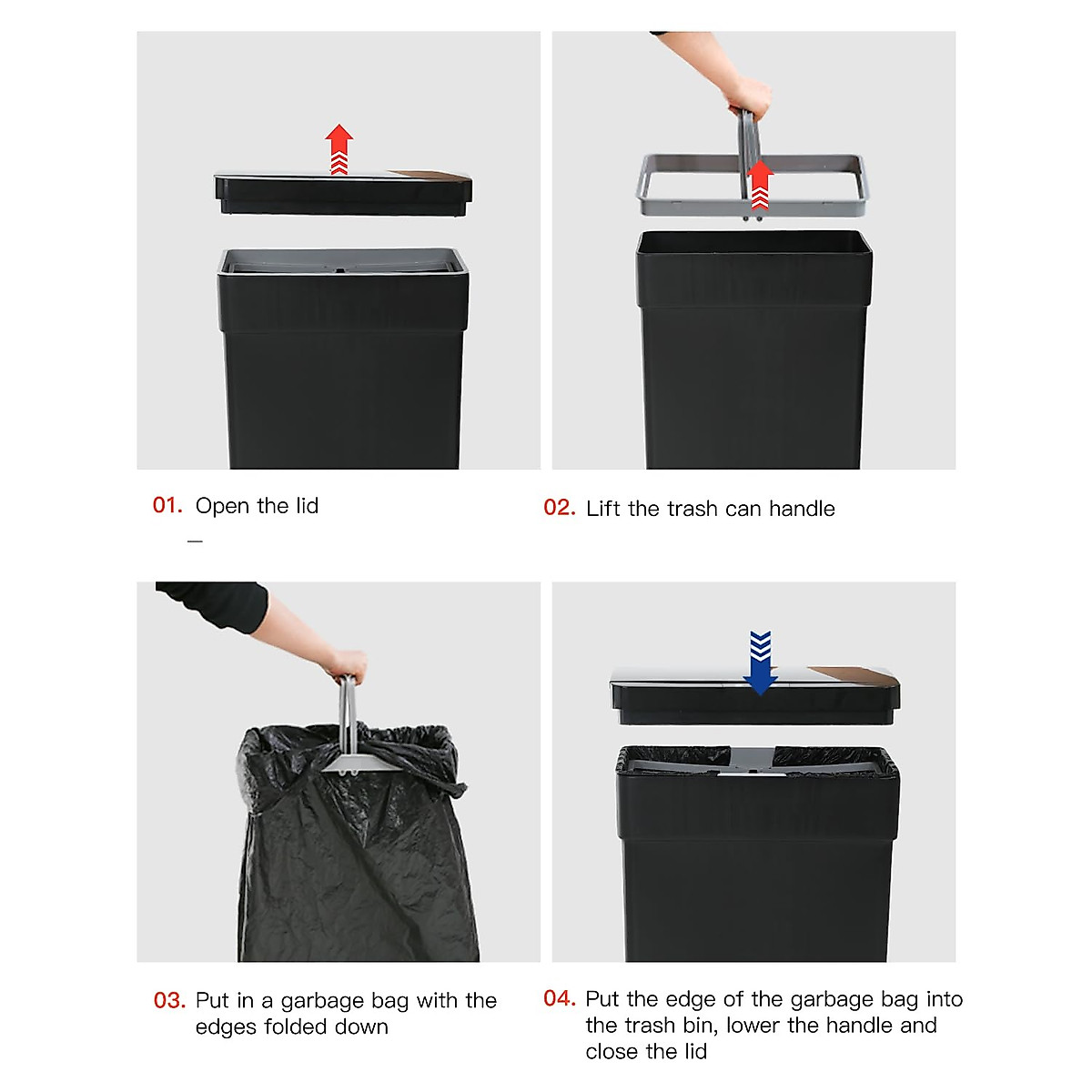 01. Open the lid

—

02. Lift the trash can handle

03. Put in a garbage bag with the edges folded down

04. Put the edge of the garbage bag into the trash bin, lower the handle and close the lid