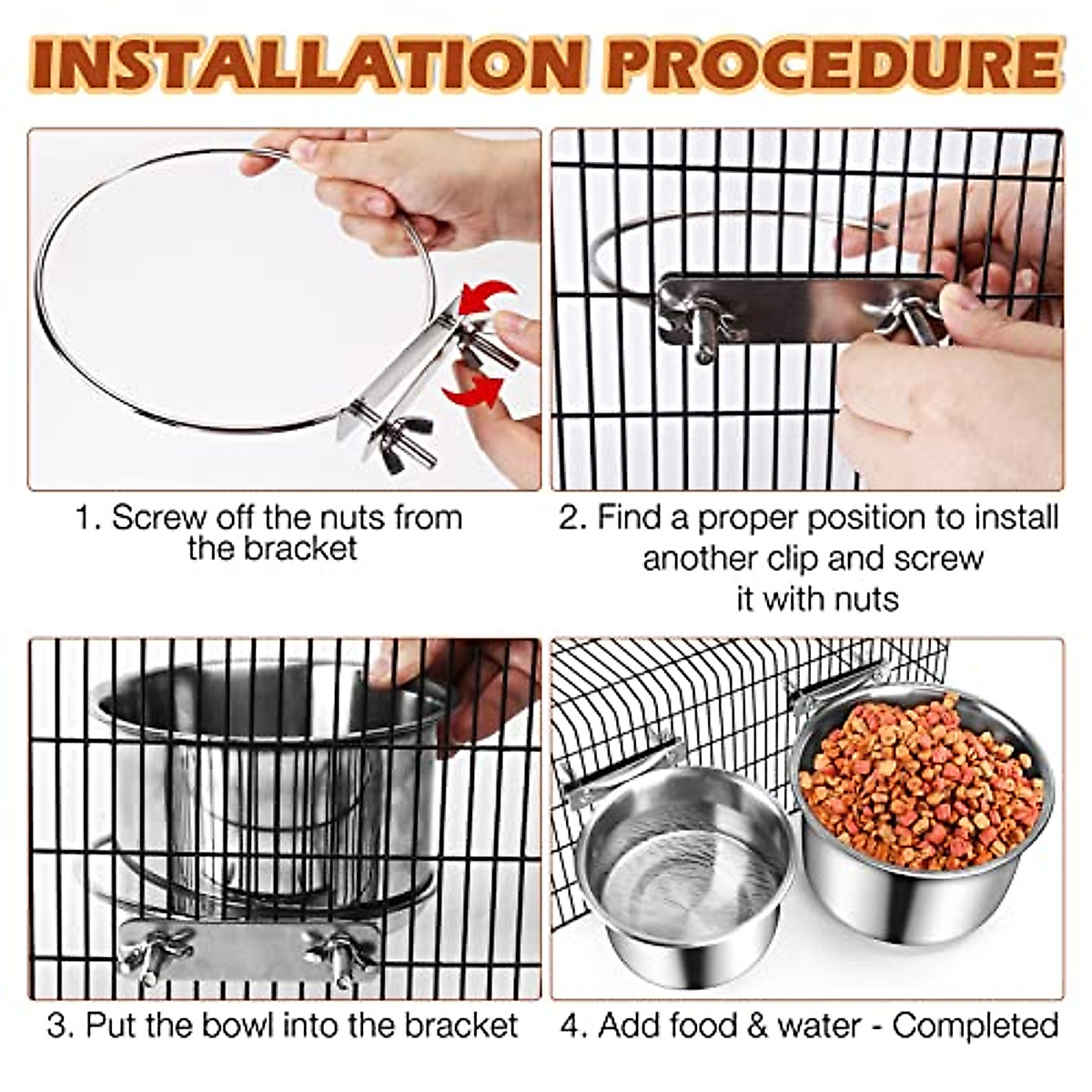 INSTALLATION PROCEDURE

1. Screw off the nuts from the bracket

2. Find a proper position to install another clip and screw it with nuts

3. Put the bowl into the bracket

4. Add food & water - Completed