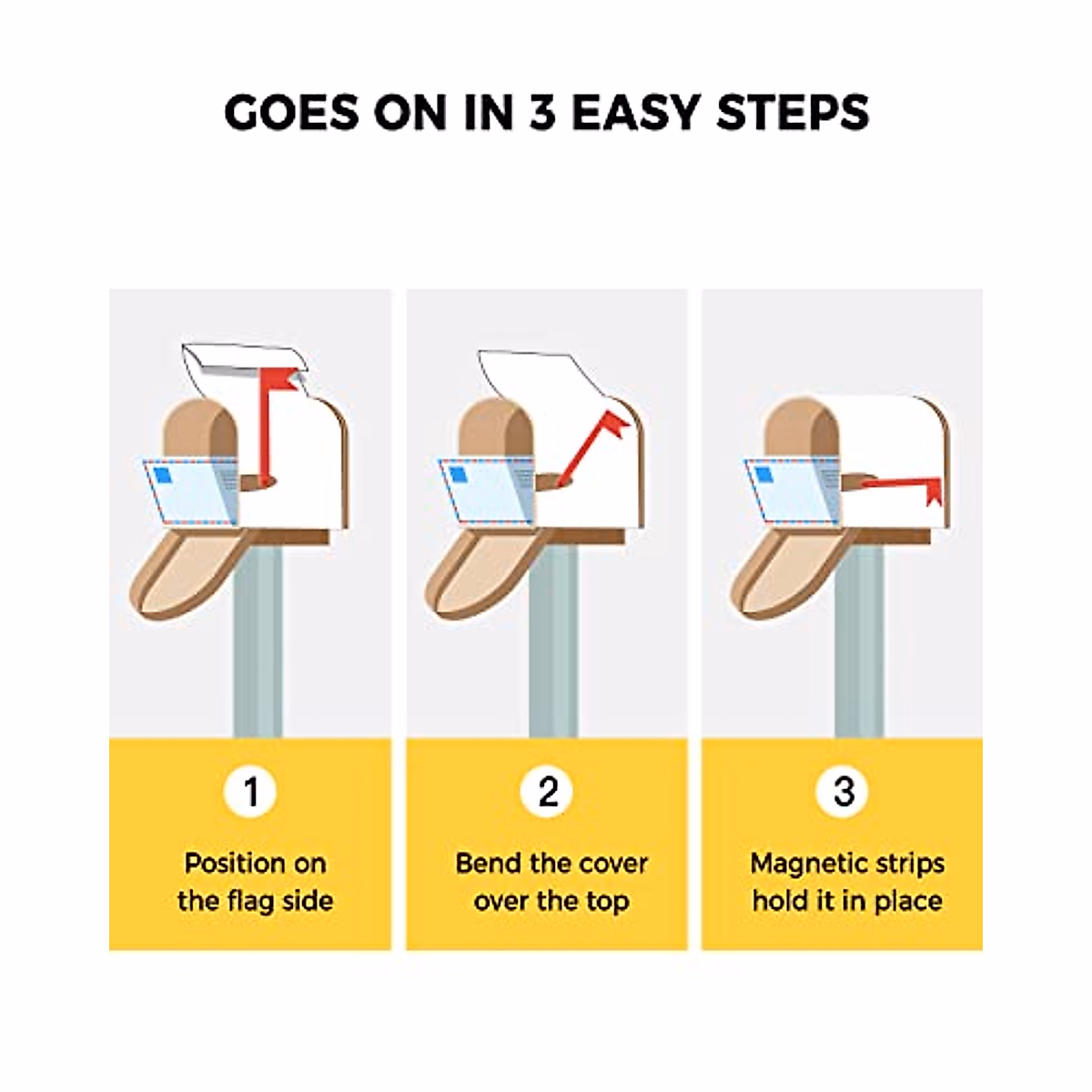 GOES ON IN 3 EASY STEPS

1

Position on the flag side

2

Bend the cover over the top

3

Magnetic strips hold it in place