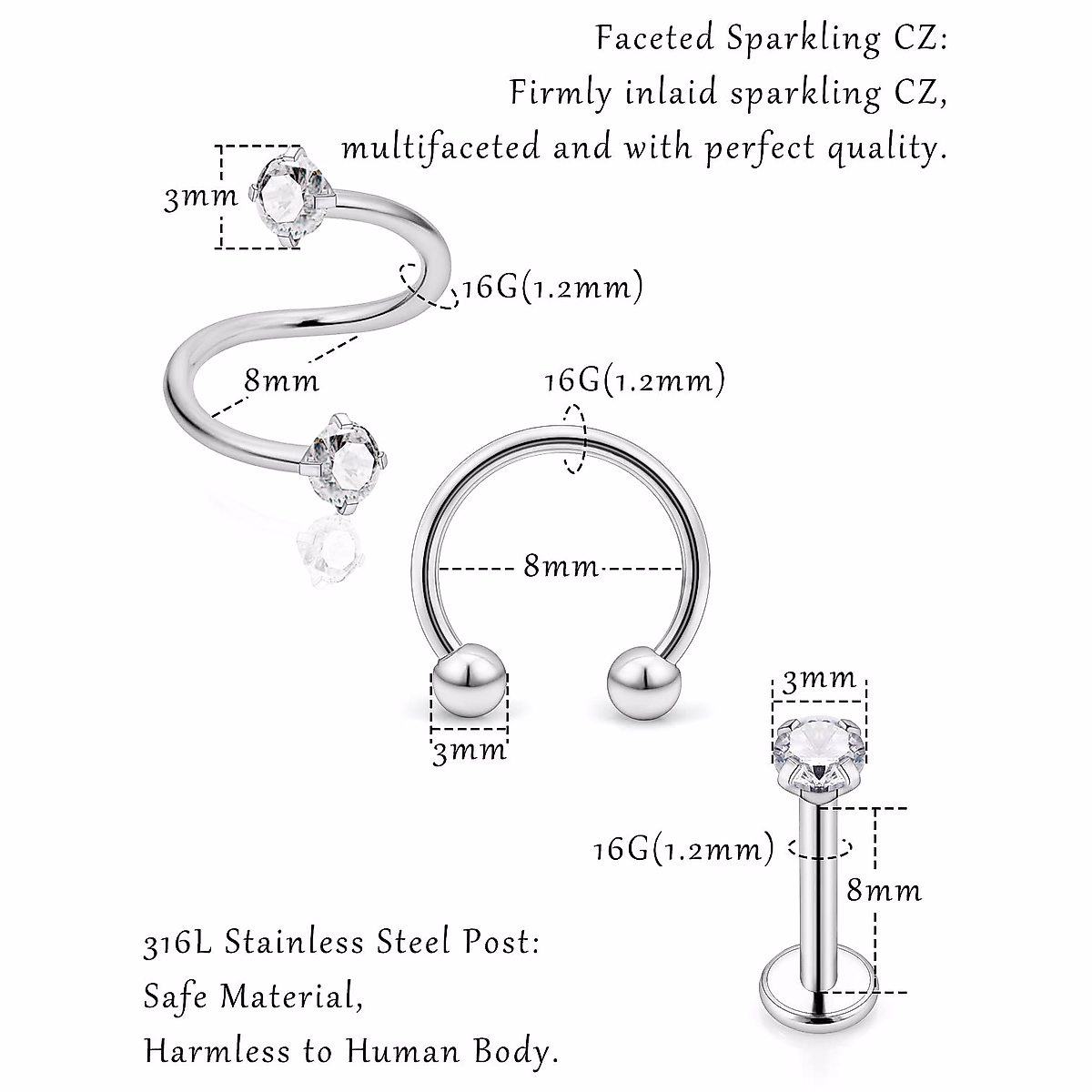 Faceted Sparkling CZ:
Firmly inlaid sparkling CZ, multifaceted and with perfect quality.

3mm

16G(1.2mm)

8mm

16G(1.2mm)

8mm

3mm

3mm

16G(1.2mm)

8mm

316L Stainless Steel Post:
Safe Material,
Harmless to Human Body.