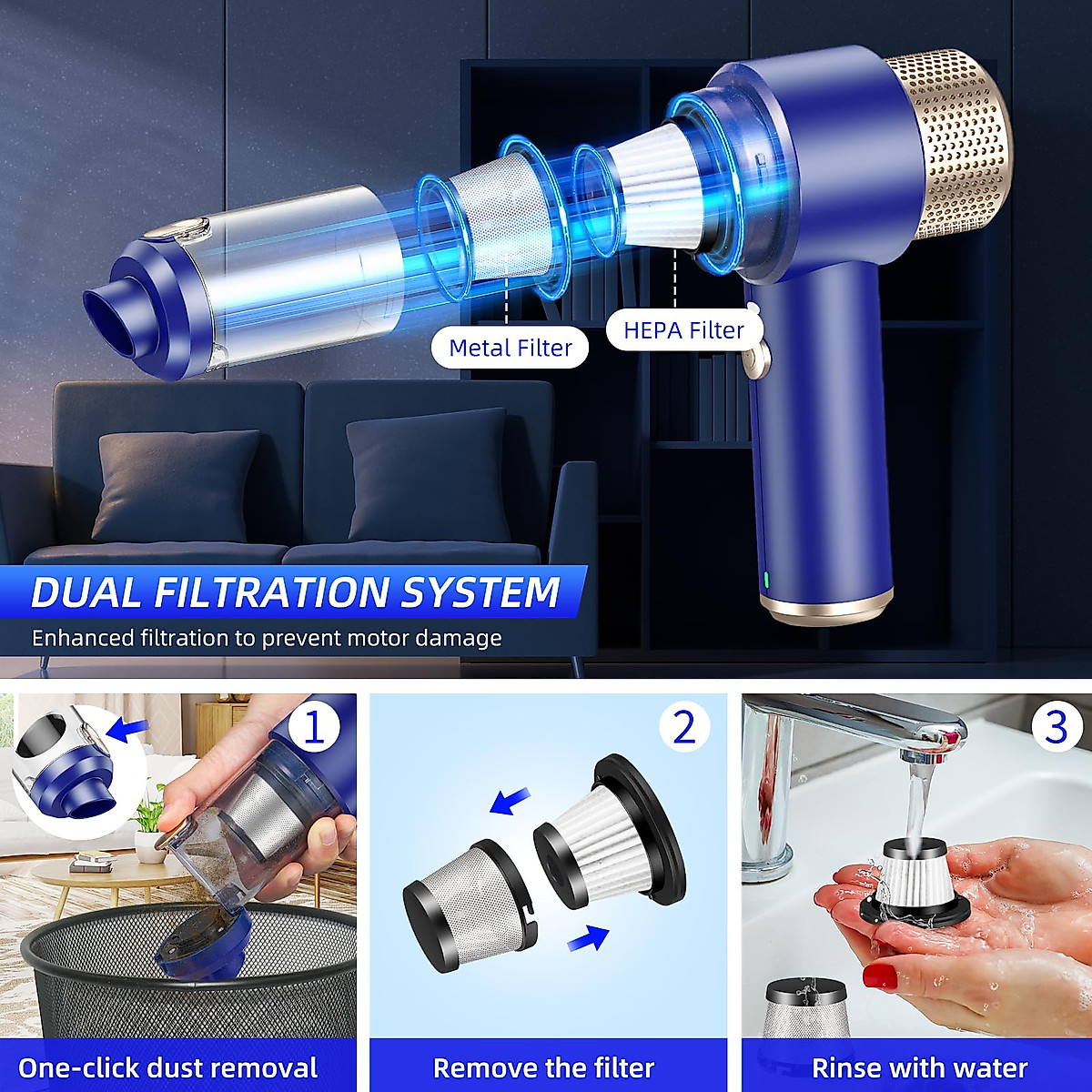 Metal Filter

HEPA Filter

DUAL FILTRATION SYSTEM

Enhanced filtration to prevent motor damage

1

One-click dust removal

2

Remove the filter

3

Rinse with water