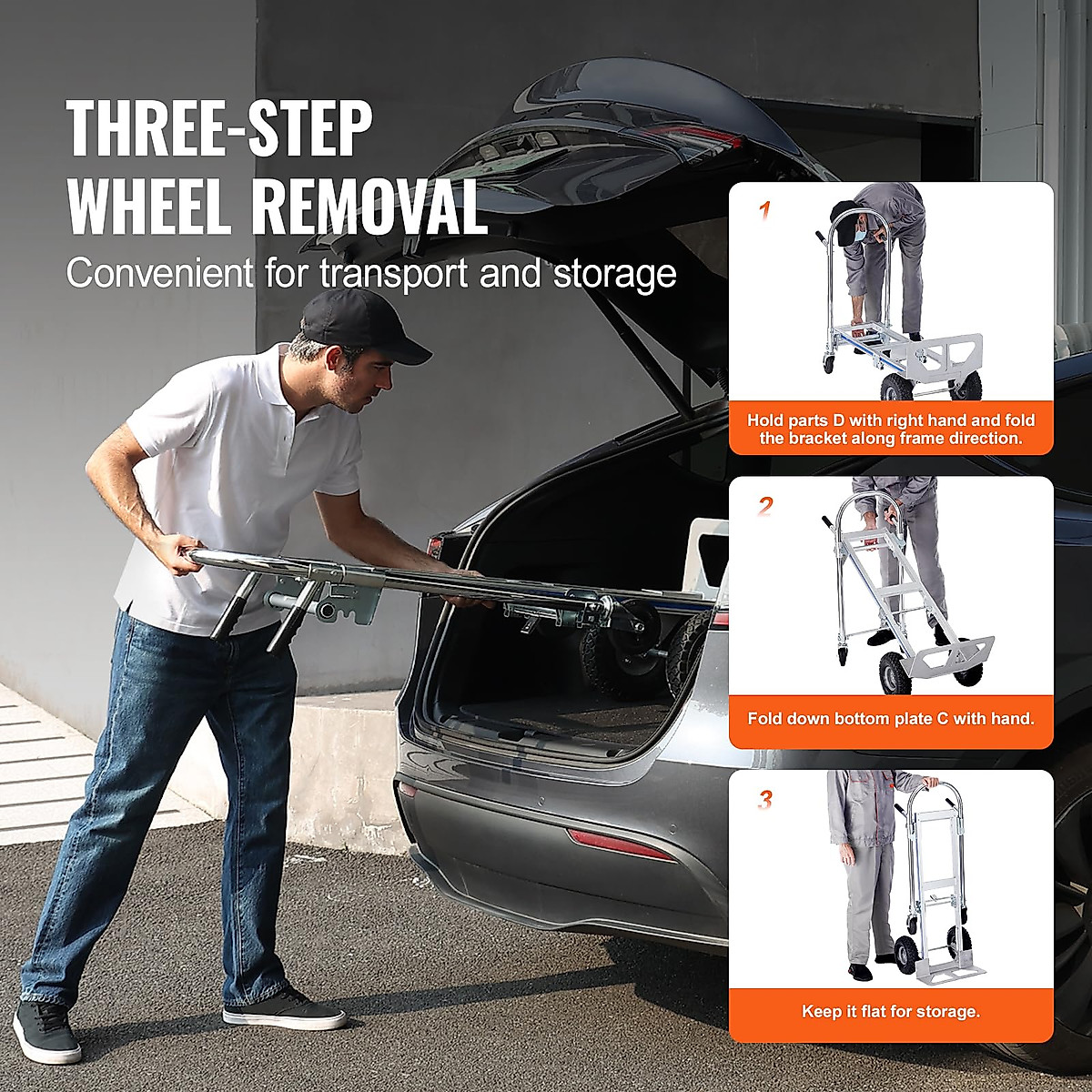 THREE-STEP WHEEL REMOVAL
Convenient for transport and storage

1
Hold parts D with right hand and fold the bracket along frame direction.

2
Fold down bottom plate C with hand.

3
Keep it flat for storage.