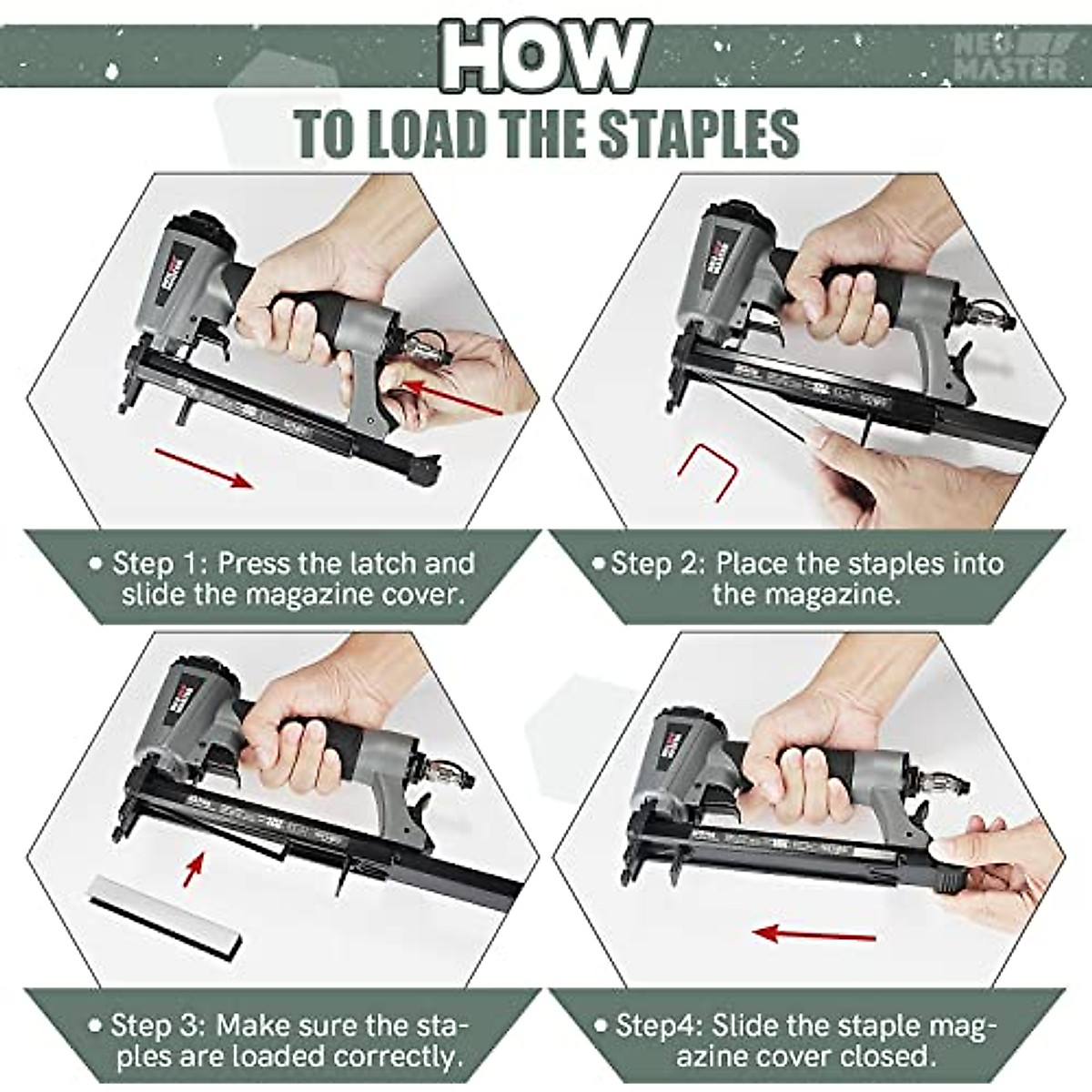 HOW

NEU MASTER

TO LOAD THE STAPLES

• Step 1: Press the latch and slide the magazine cover.

• Step 2: Place the staples into the magazine.

• Step 3: Make sure the staples are loaded correctly.

• Step4: Slide the staple magazine cover closed.