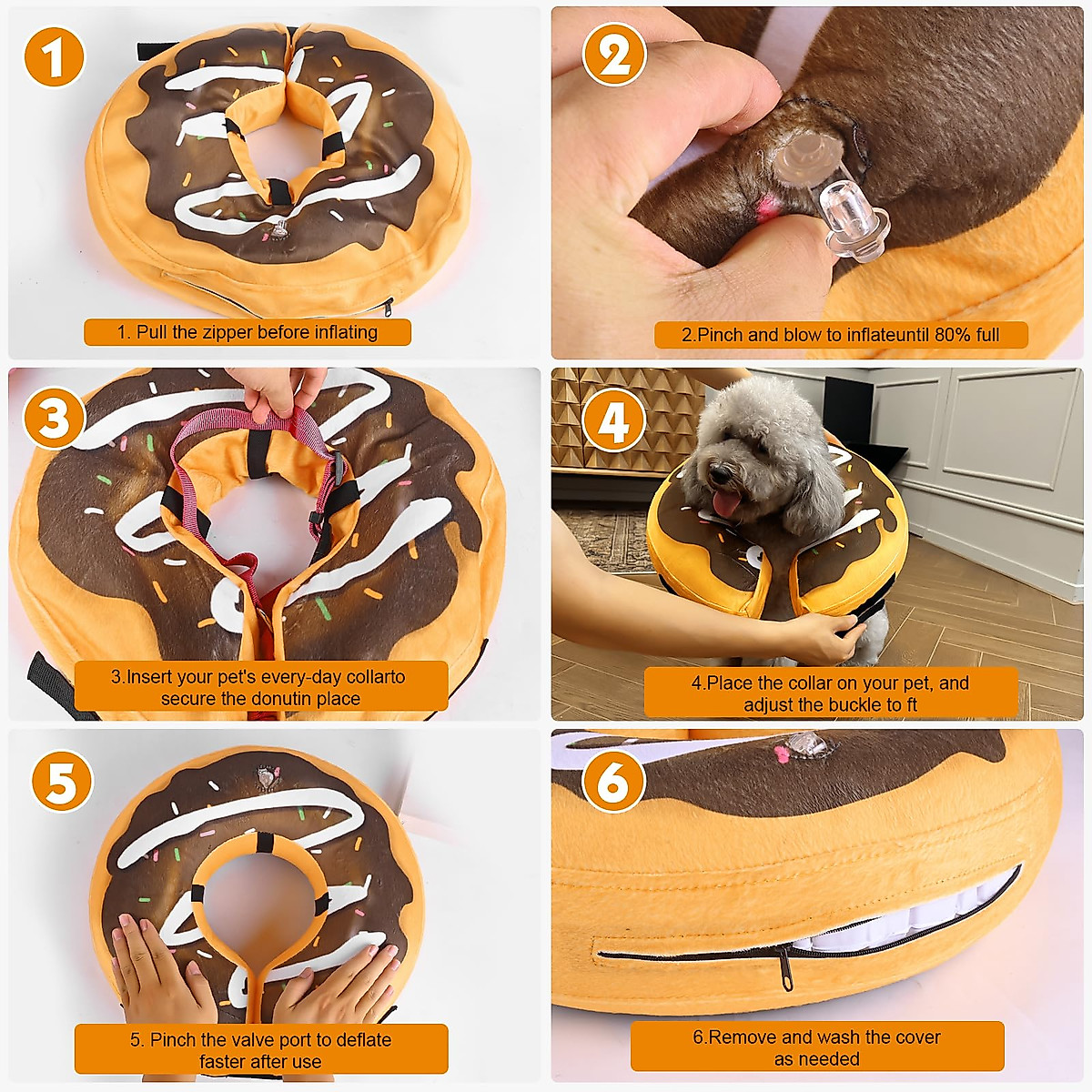 1

1. Pull the zipper before inflating

2

2.Pinch and blow to inflateuntil 80% full

3

3.Insert your pet's every-day collarto secure the donutin place

4

4.Place the collar on your pet, and adjust the buckle to ft

5

5. Pinch the valve port to deflate faster after use

6

6.Remove and wash the cover as needed