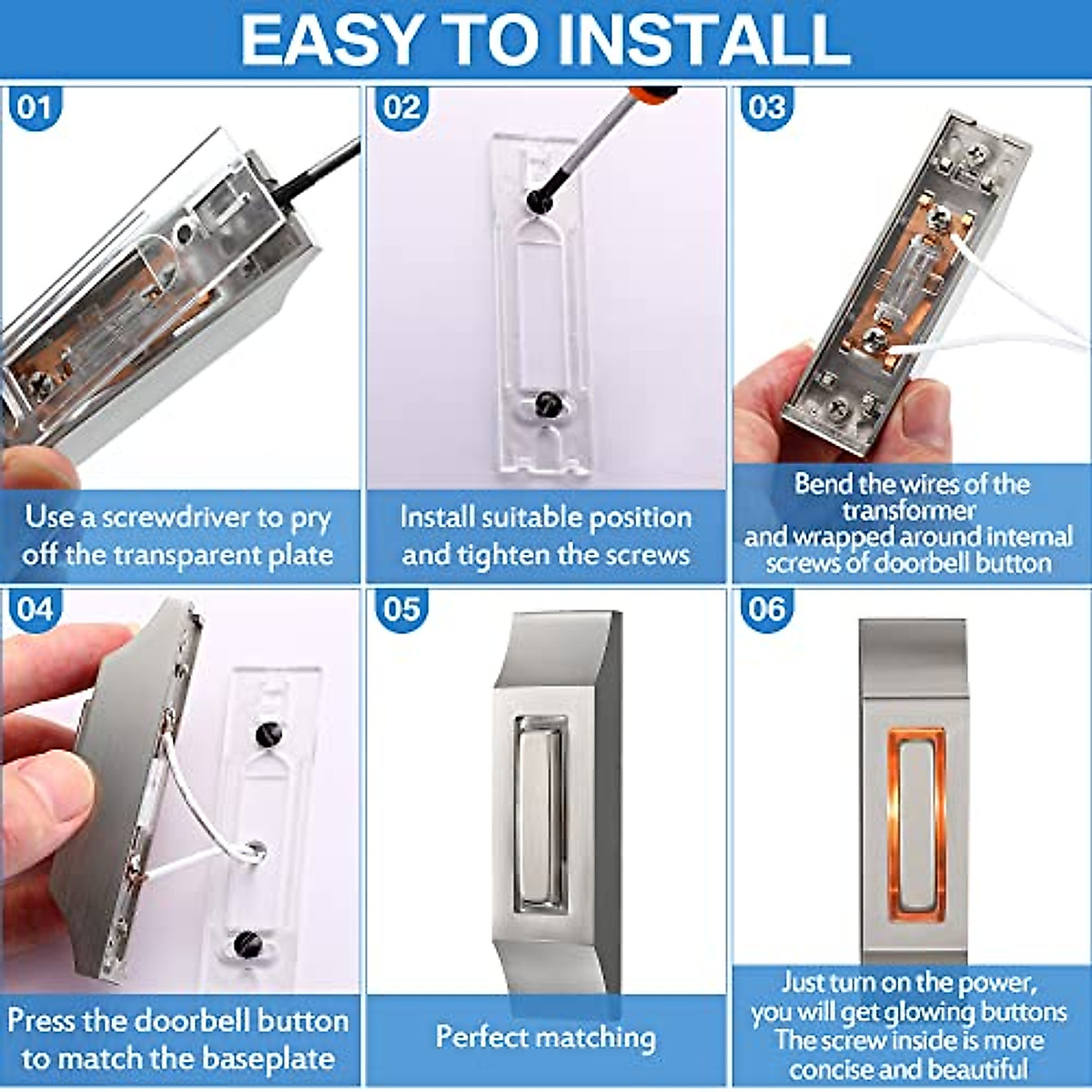 EASY TO INSTALL

01

Use a screwdriver to pry off the transparent plate

02

Install suitable position and tighten the screws

03

Bend the wires of the transformer
and wrapped around internal screws of doorbell button

04

Press the doorbell button to match the baseplate

05

Perfect matching

06

Just turn on the power, you will get glowing buttons
The screw inside is more concise and beautiful