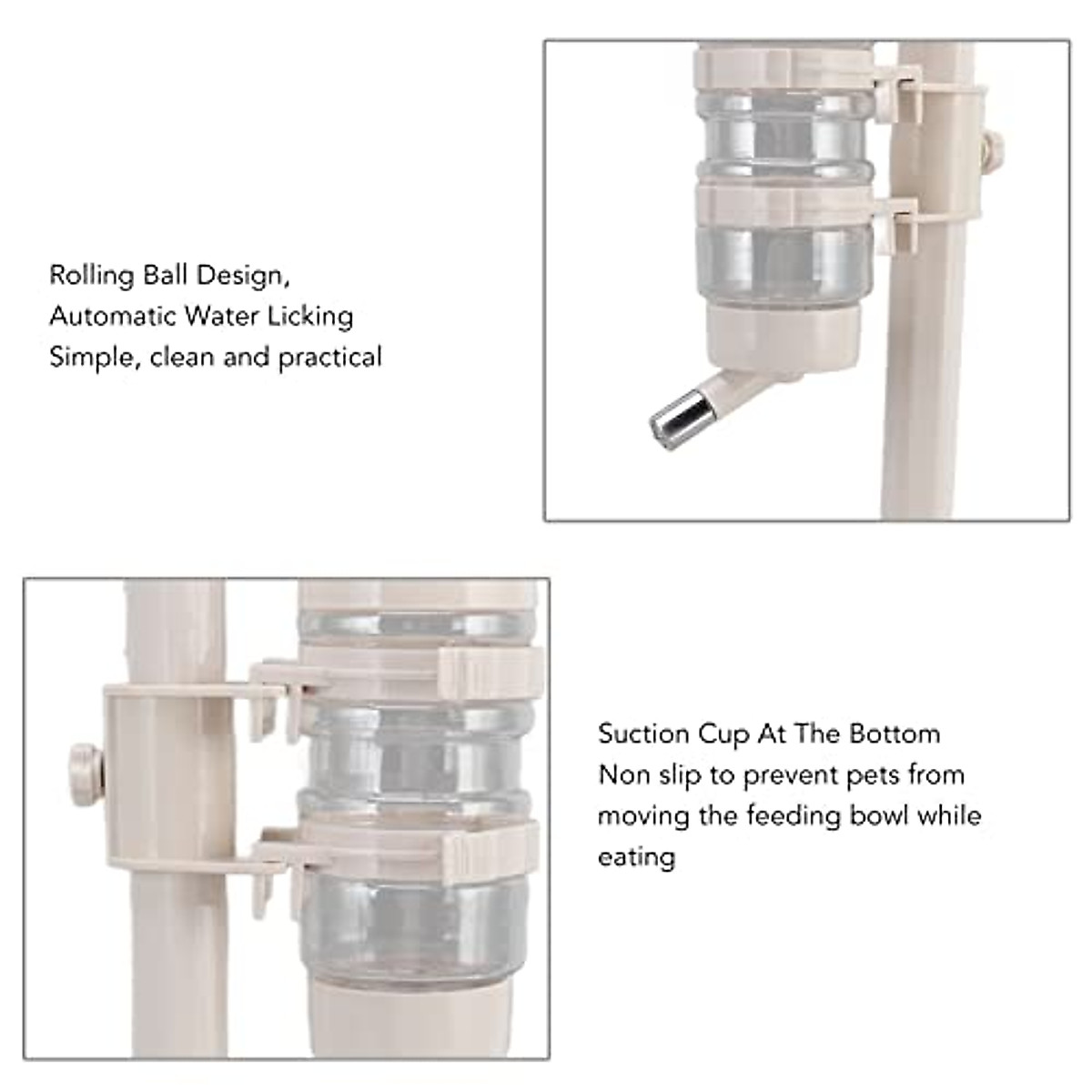 Rolling Ball Design,
Automatic Water Licking
Simple, clean and practical

Suction Cup At The Bottom
Non slip to prevent pets from moving the feeding bowl while eating