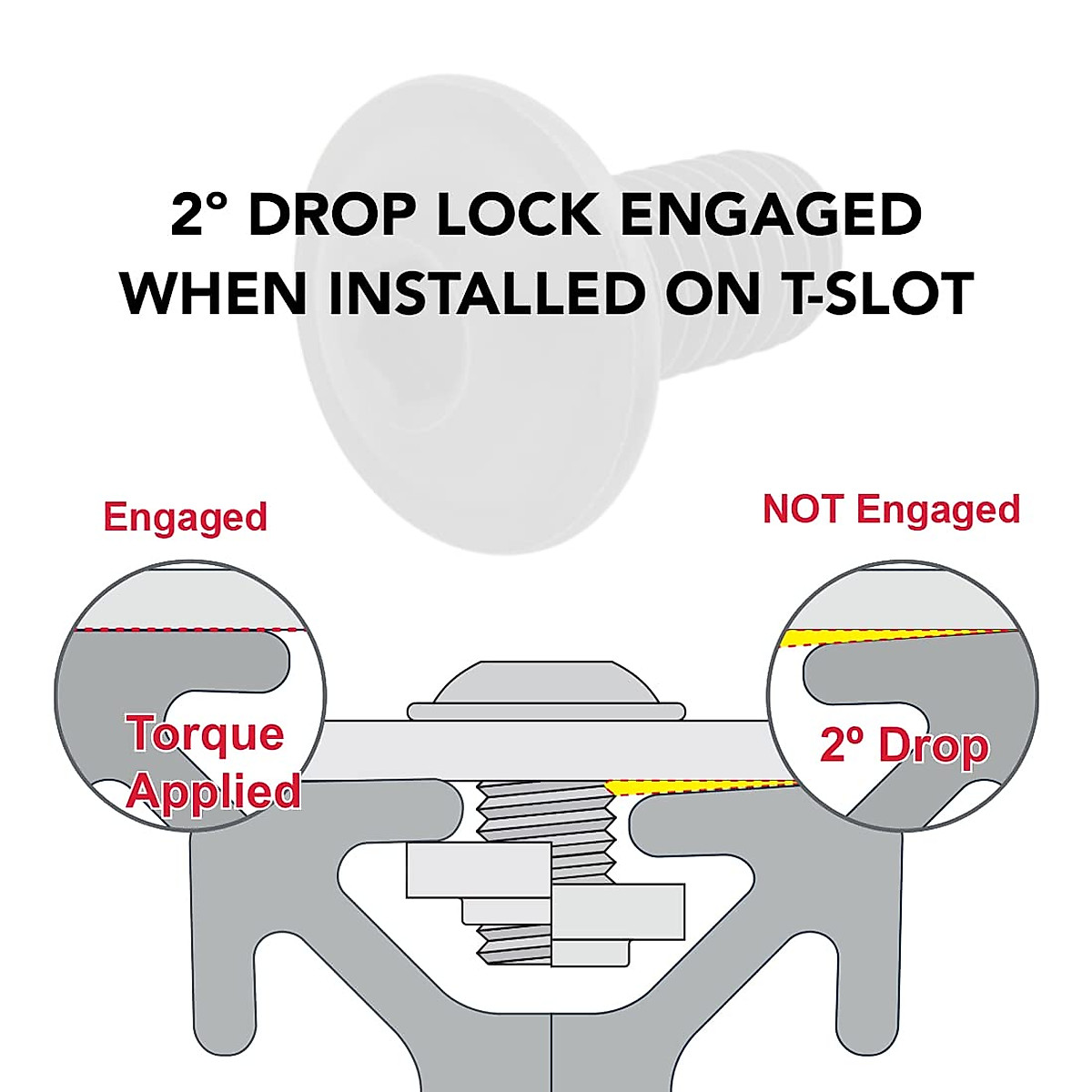 2° DROP LOCK ENGAGED WHEN INSTALLED ON T-SLOT

Engaged

NOT Engaged

Torque Applied

2º Drop