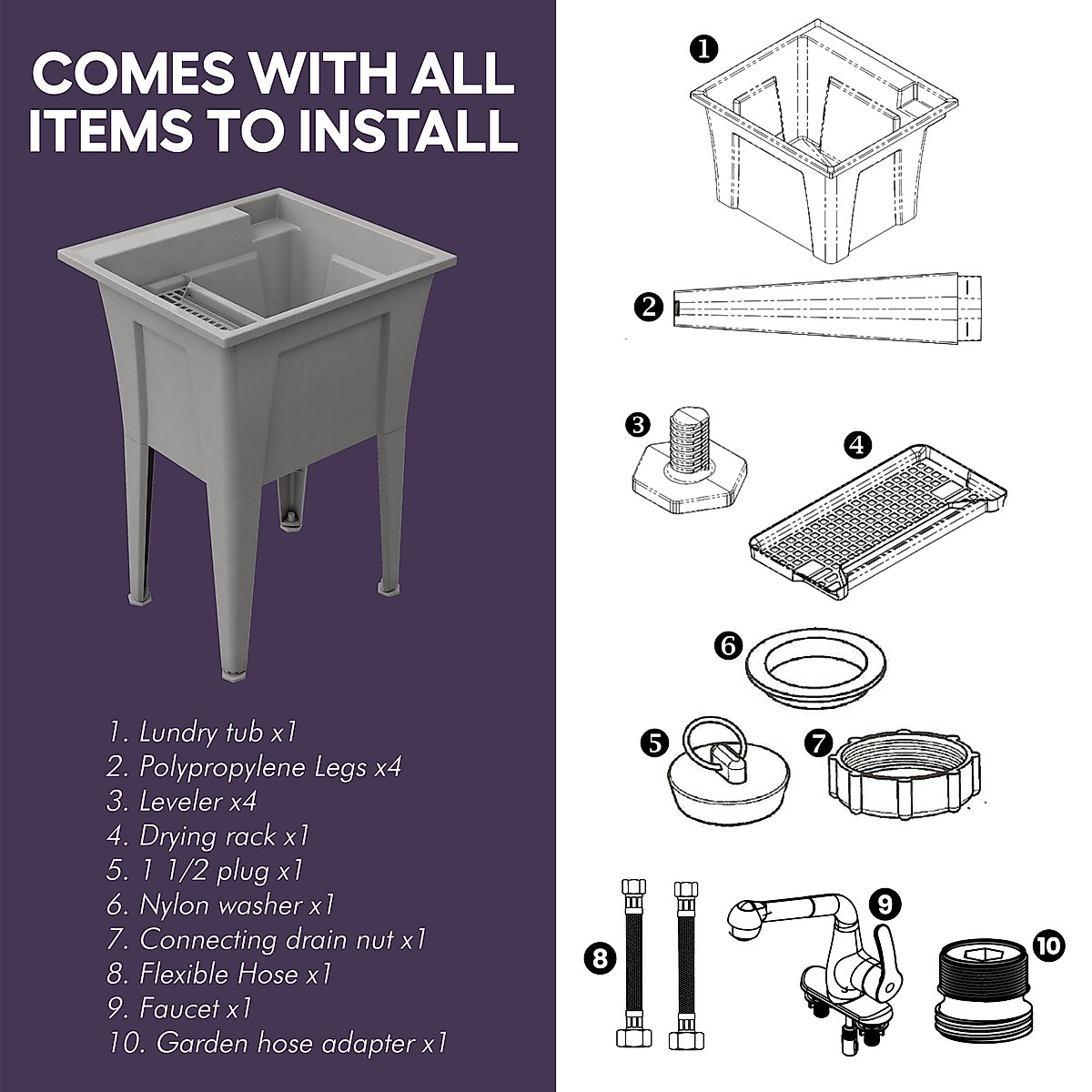 COMES WITH ALL ITEMS TO INSTALL

1. Lundry tub x1
2. Polypropylene Legs x4
3. Leveler x4
4. Drying rack x1
5. 1 1/2 plug x1
6. Nylon washer x1
7. Connecting drain nut x1
8. Flexible Hose x1
9. Faucet x1
10. Garden hose adapter x1

1
2
3
4
6
5
7
8
9
10