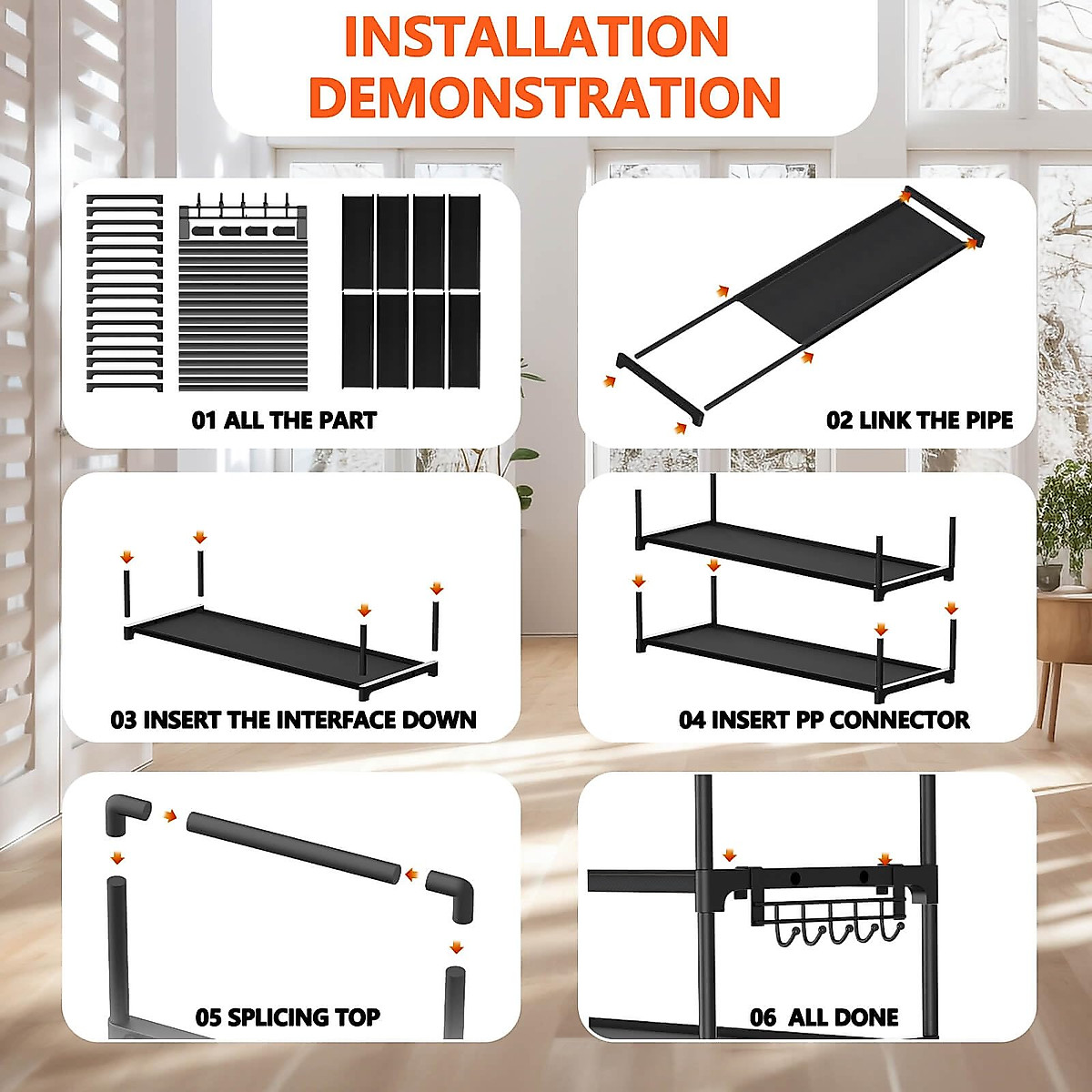 INSTALLATION DEMONSTRATION

01 ALL THE PART

02 LINK THE PIPE

03 INSERT THE INTERFACE DOWN

04 INSERT PP CONNECTOR

05 SPLICING TOP

06 ALL DONE