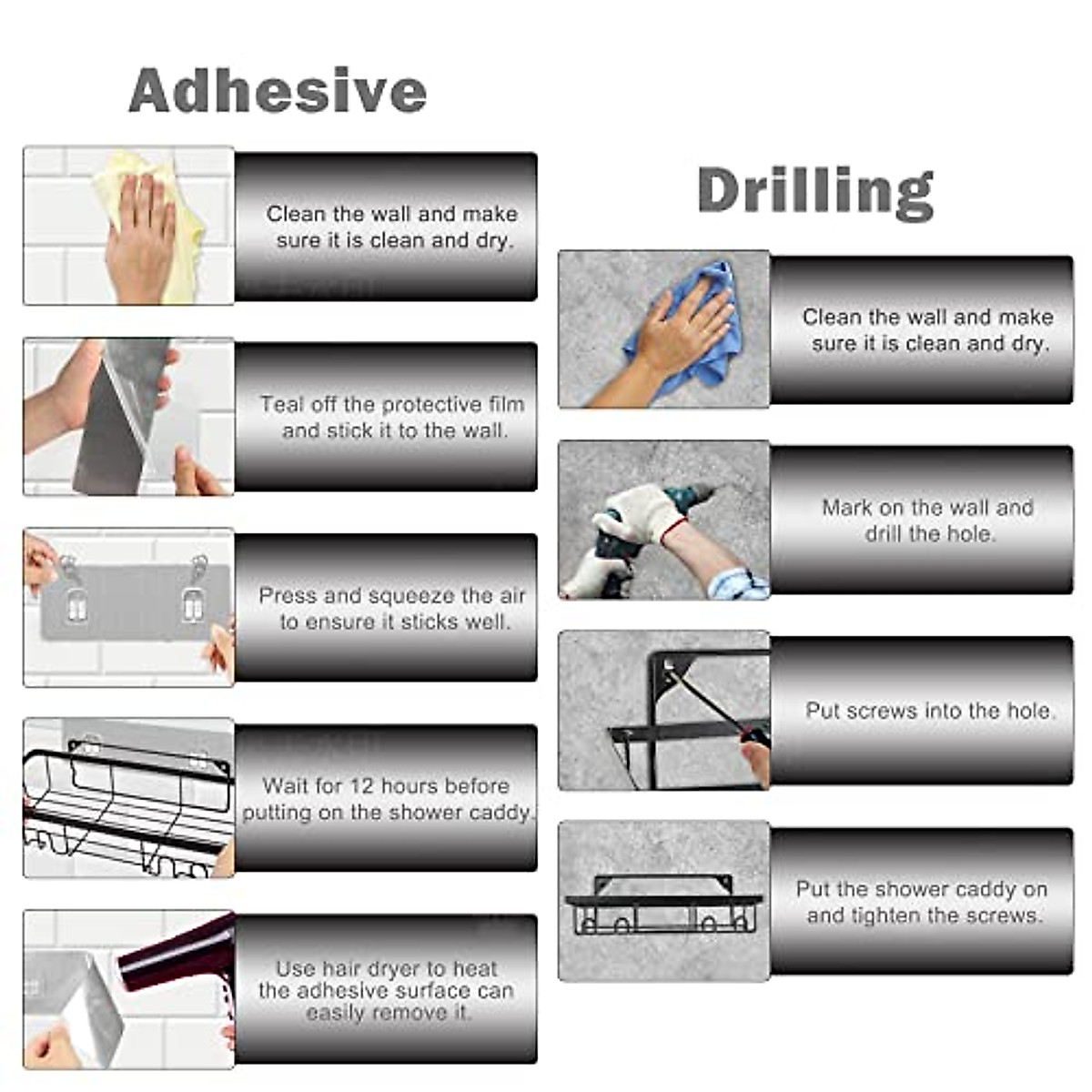 Adhesive

Clean the wall and make sure it is clean and dry.

Teal off the protective film and stick it to the wall.

Press and squeeze the air to ensure it sticks well.

Wait for 12 hours before putting on the shower caddy.

Use hair dryer to heat the adhesive surface can easily remove it.

Drilling

Clean the wall and make sure it is clean and dry.

Mark on the wall and drill the hole.

Put screws into the hole.

Put the shower caddy on and tighten the screws.