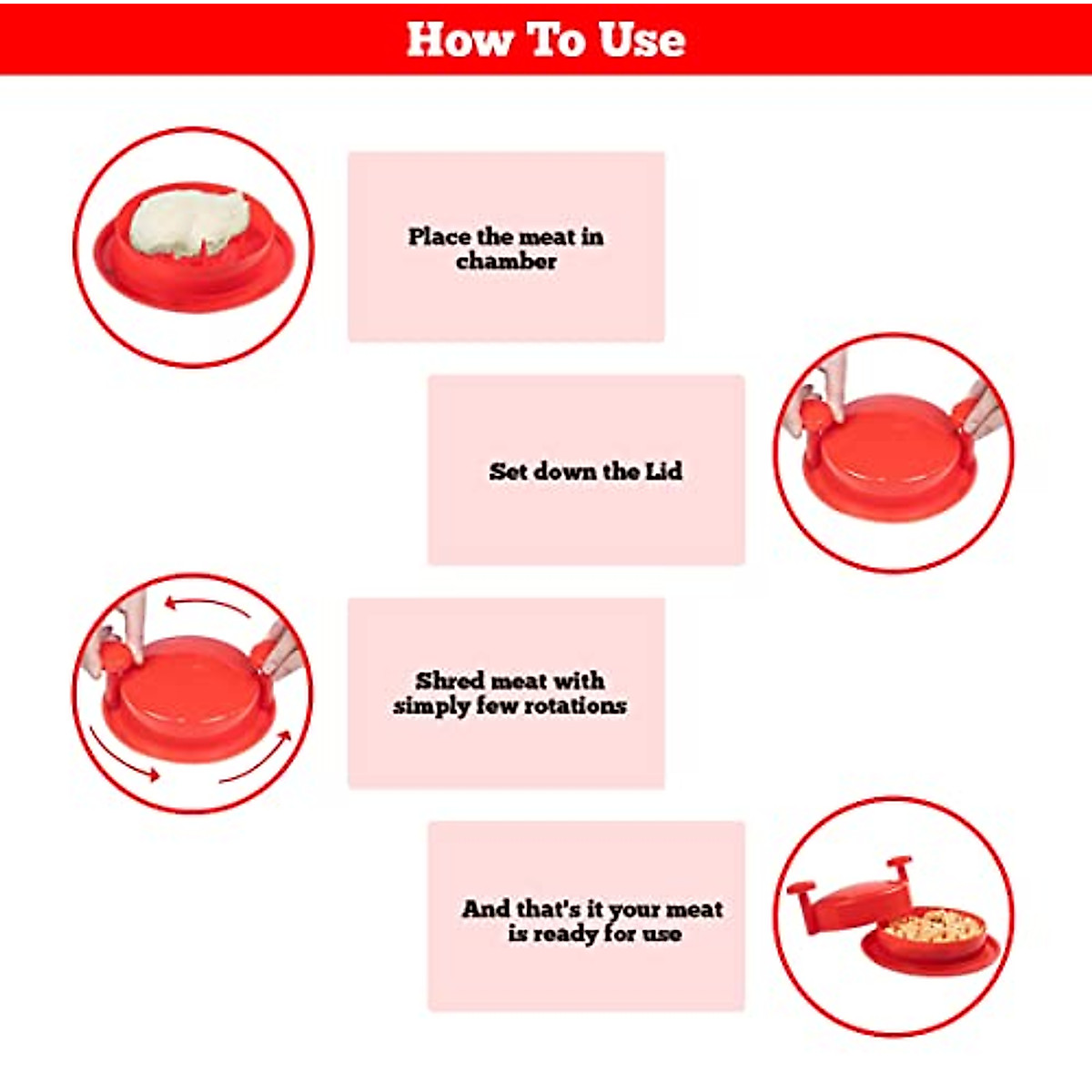 How To Use

Place the meat in chamber

Set down the Lid

Shred meat with simply few rotations

And that's it your meat is ready for use