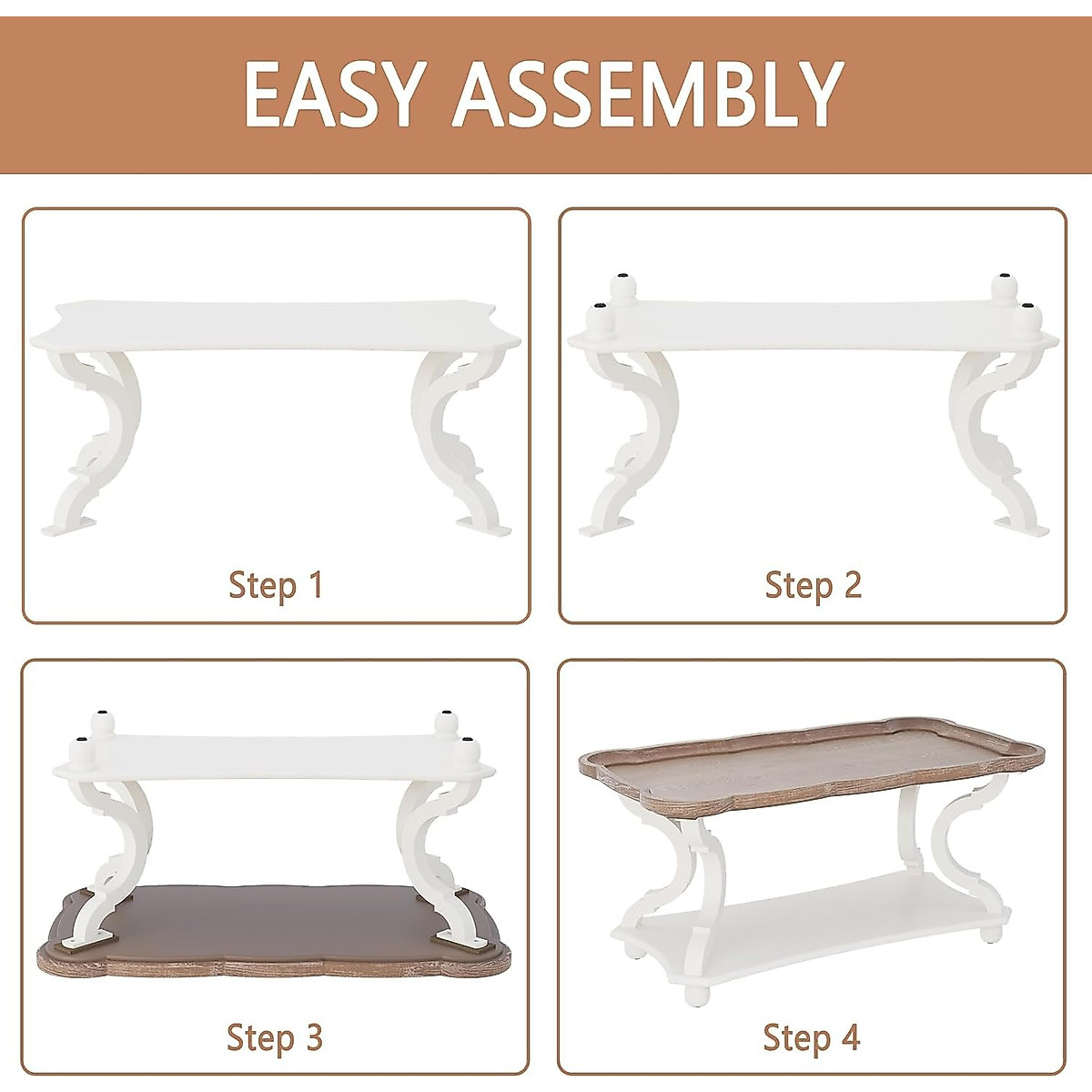 EASY ASSEMBLY

Step 1

Step 2

Step 3

Step 4