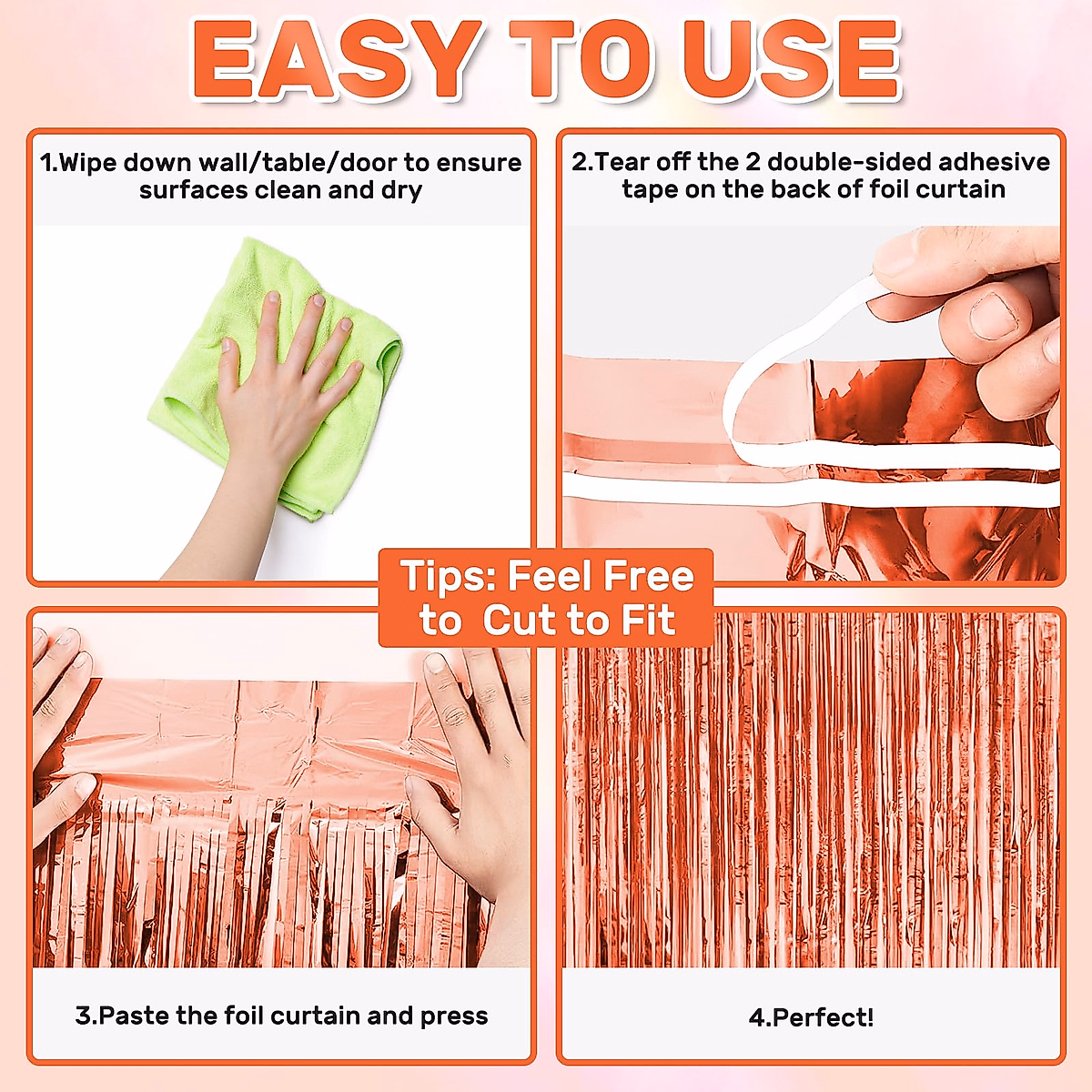 EASY TO USE

1.Wipe down wall/table/door to ensure surfaces clean and dry

2.Tear off the 2 double-sided adhesive tape on the back of foil curtain

Tips: Feel Free to Cut to Fit

3.Paste the foil curtain and press

4.Perfect!