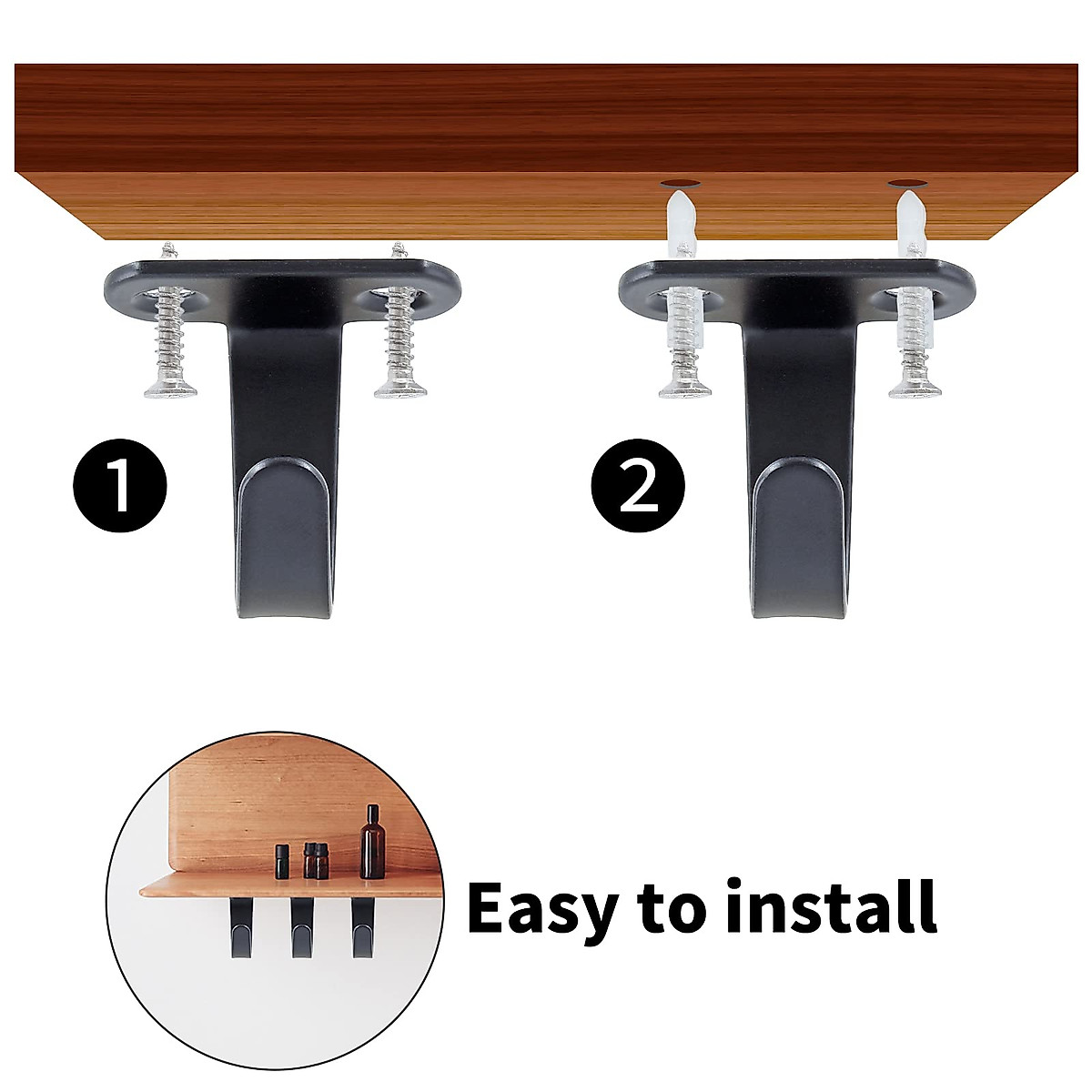 1

2

Easy to install