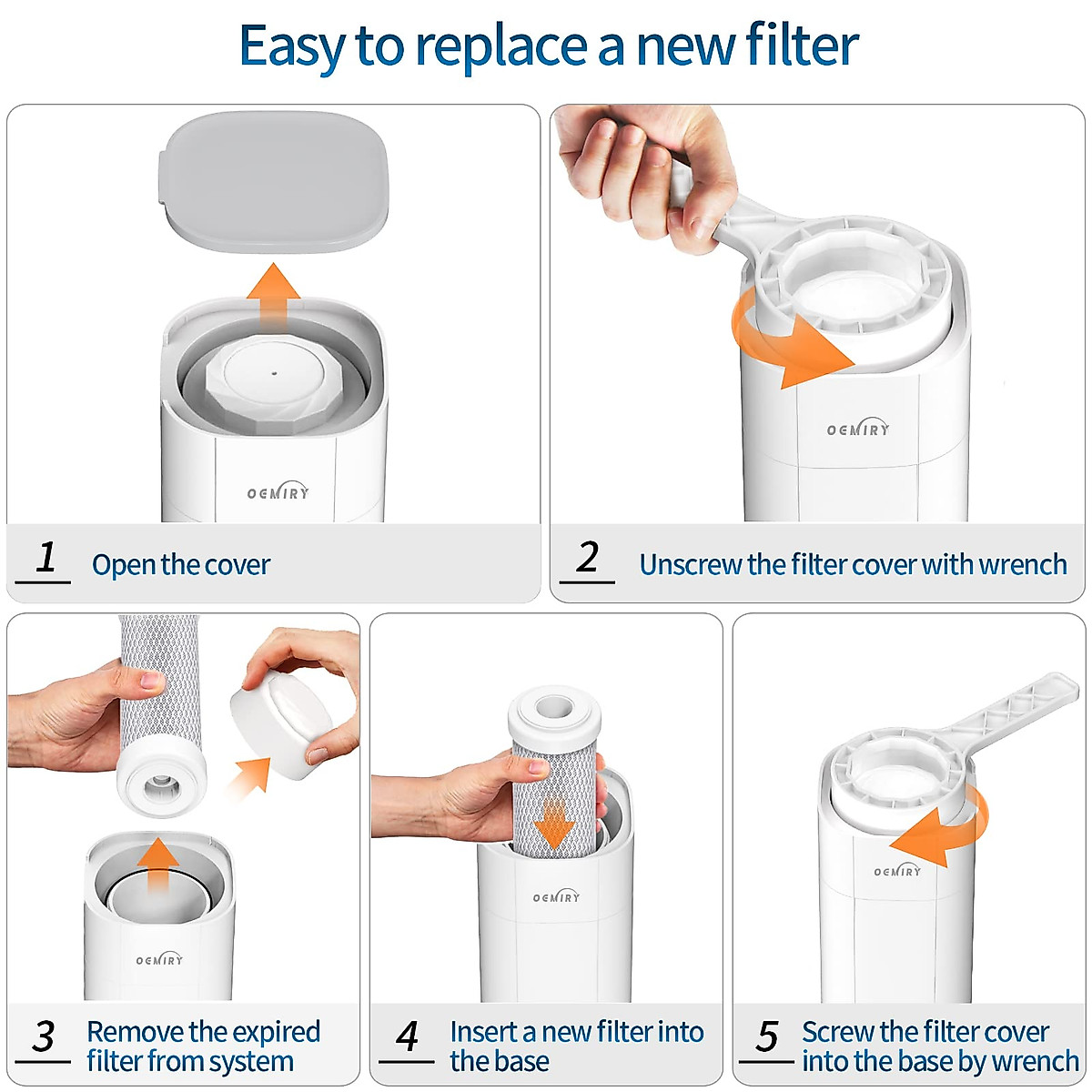 Easy to replace a new filter

OEMIRY

1 Open the cover

OEMIRY

2 Unscrew the filter cover with wrench

OEMIRY

3 Remove the expired filter from system

OEMIRY

4 Insert a new filter into the base

OEMIRY

5 Screw the filter cover into the base by wrench