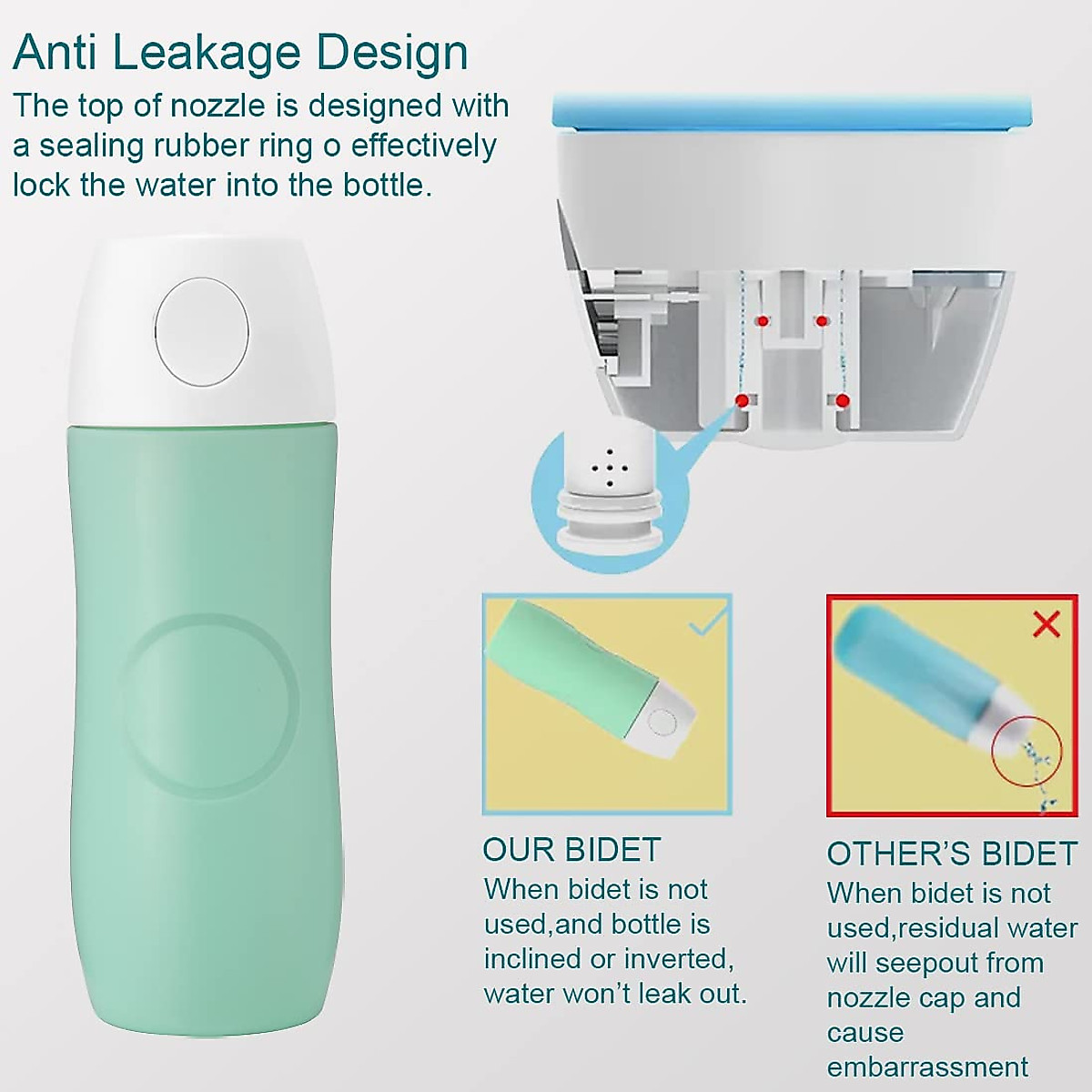 Anti Leakage Design
The top of nozzle is designed with a sealing rubber ring o effectively lock the water into the bottle.

OUR BIDET
When bidet is not used,and bottle is inclined or inverted, water won't leak out.

OTHER'S BIDET
When bidet is not used,residual water will seepout from nozzle cap and cause embarrassment