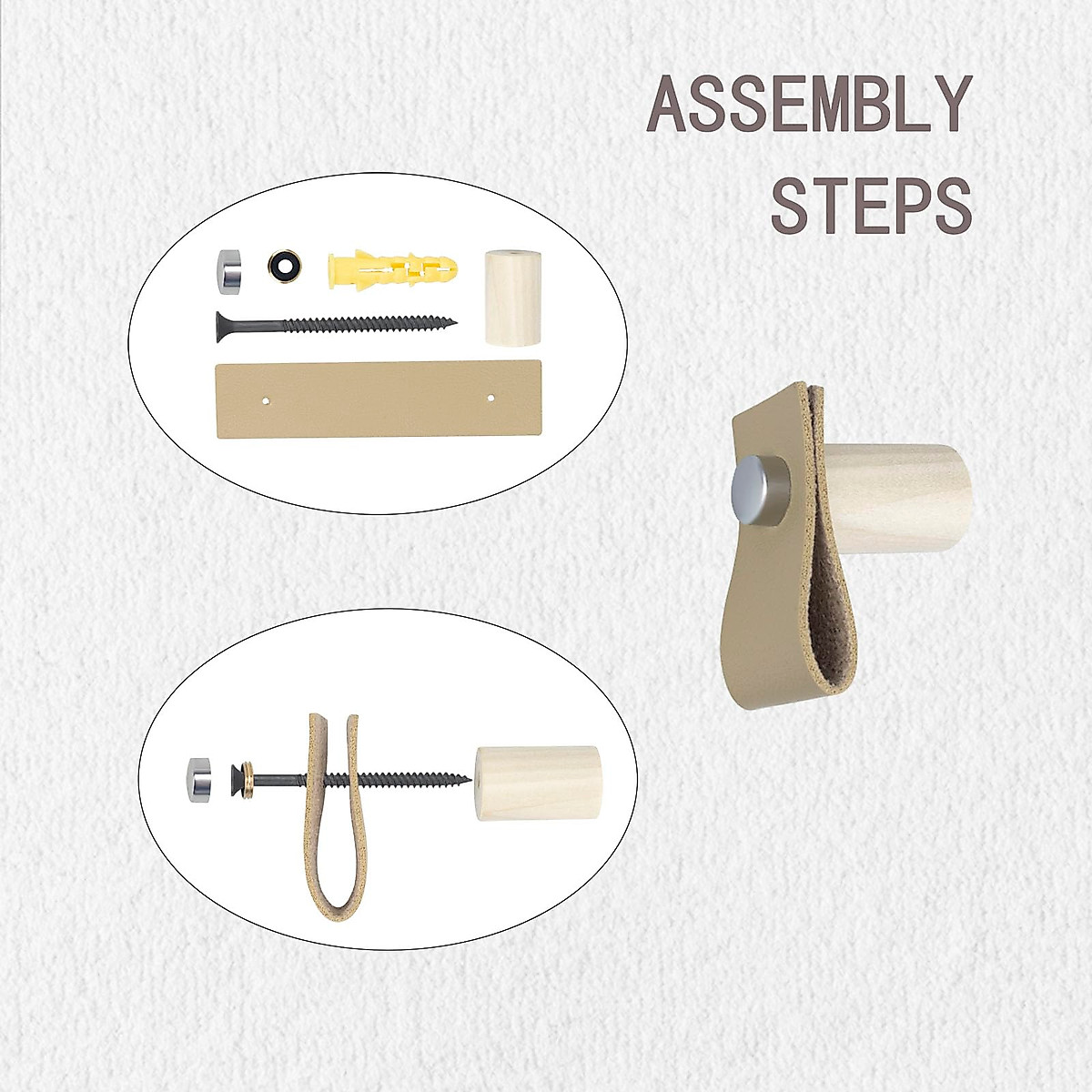 ASSEMBLY
STEPS