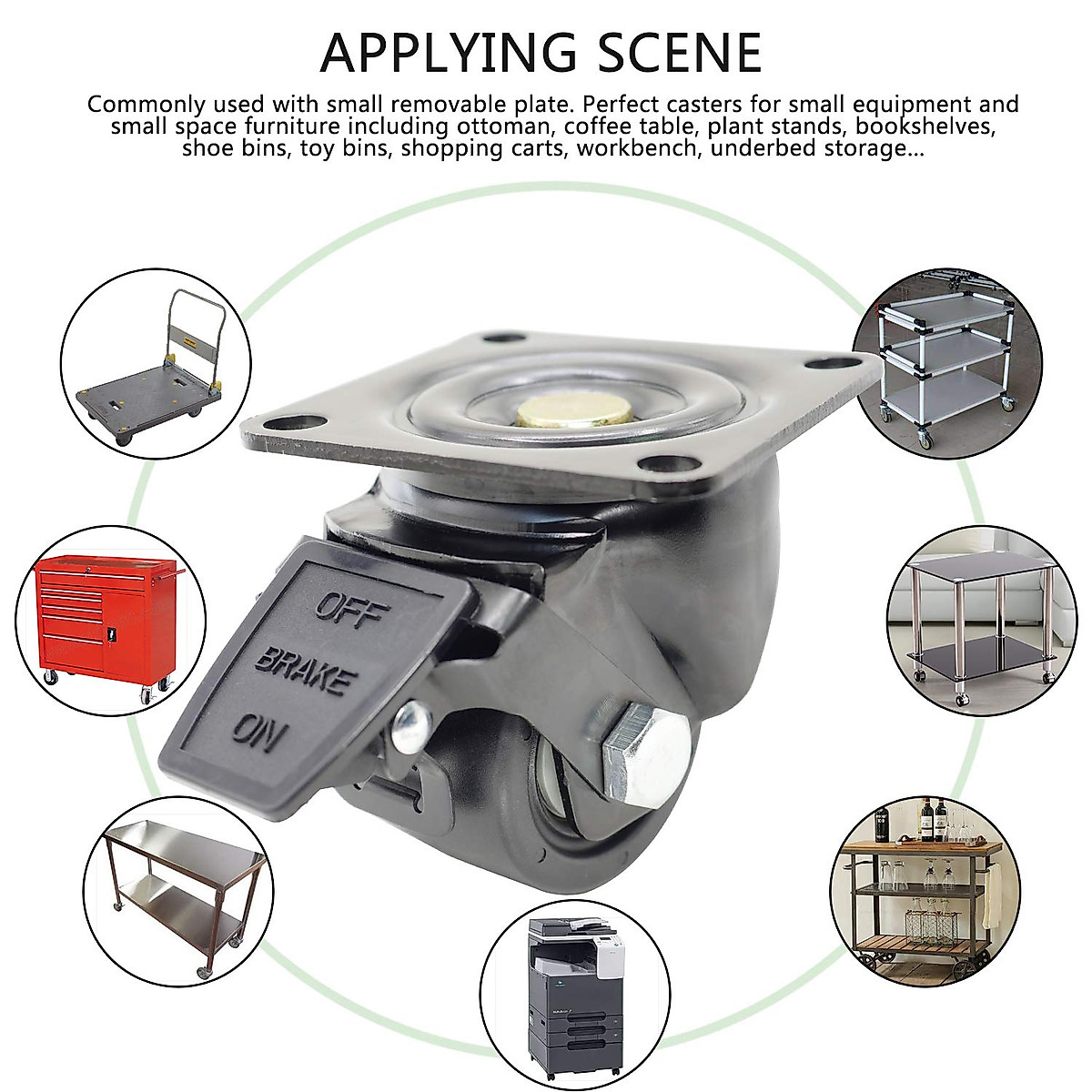 APPLYING SCENE

Commonly used with small removable plate. Perfect casters for small equipment and small space furniture including ottoman, coffee table, plant stands, bookshelves, shoe bins, toy bins, shopping carts, workbench, underbed storage...

OFF
BRAKE
ON