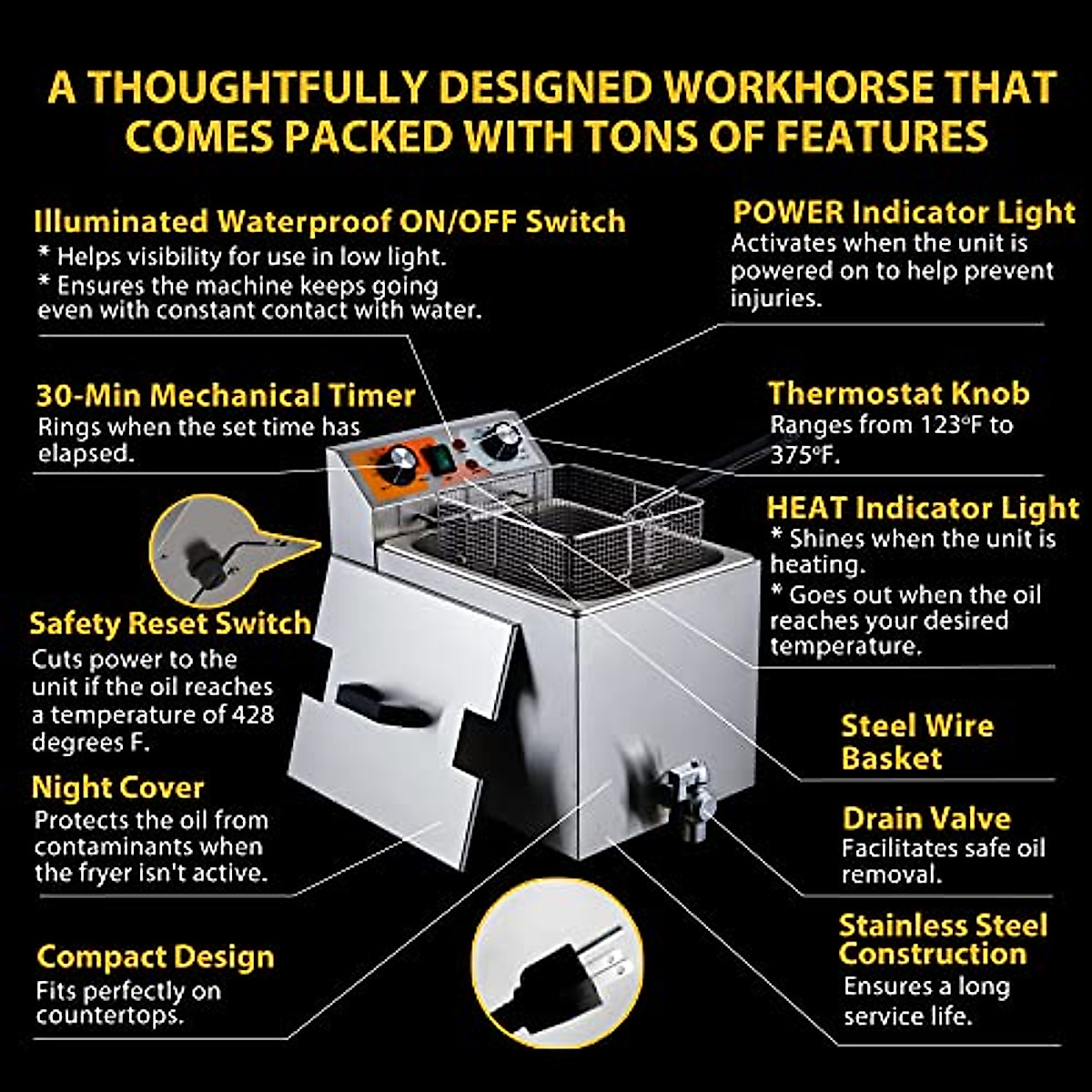 A THOUGHTFULLY DESIGNED WORKHORSE THAT COMES PACKED WITH TONS OF FEATURES

Illuminated Waterproof ON/OFF Switch
* Helps visibility for use in low light.
* Ensures the machine keeps going even with constant contact with water.

30-Min Mechanical Timer
Rings when the set time has elapsed.

Safety Reset Switch
Cuts power to the unit if the oil reaches a temperature of 428 degrees F.

Night Cover
Protects the oil from contaminants when the fryer isn't active.

Compact Design
Fits perfectly on countertops.

POWER Indicator Light
Activates when the unit is powered on to help prevent injuries.

Thermostat Knob
Ranges from 123°F to 375°F.

HEAT Indicator Light
* Shines when the unit is heating.
* Goes out when the oil reaches your desired temperature.

Steel Wire Basket

Drain Valve
Facilitates safe oil removal.

Stainless Steel Construction
Ensures a long service life.