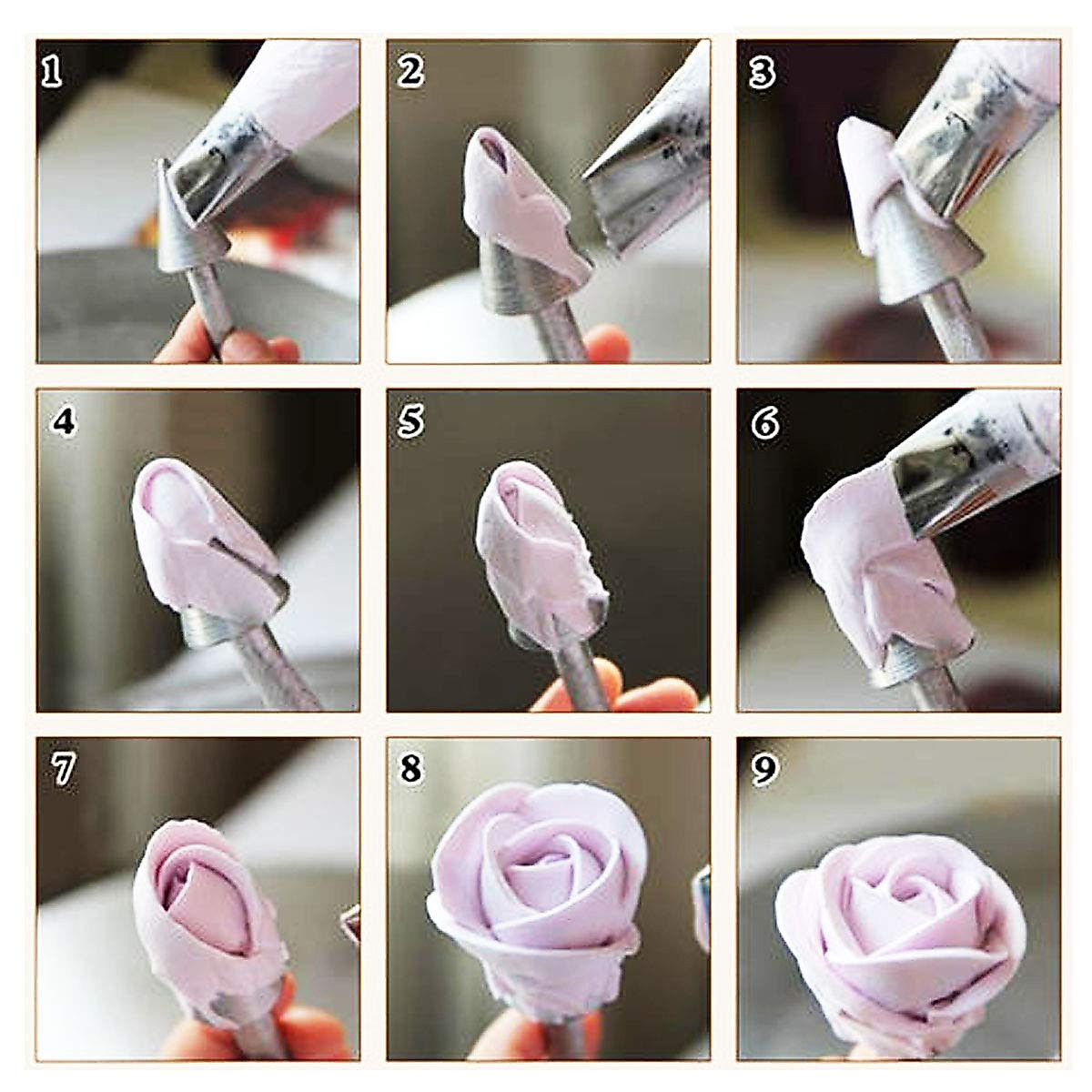 1
2
3
4
5
6
7
8
9