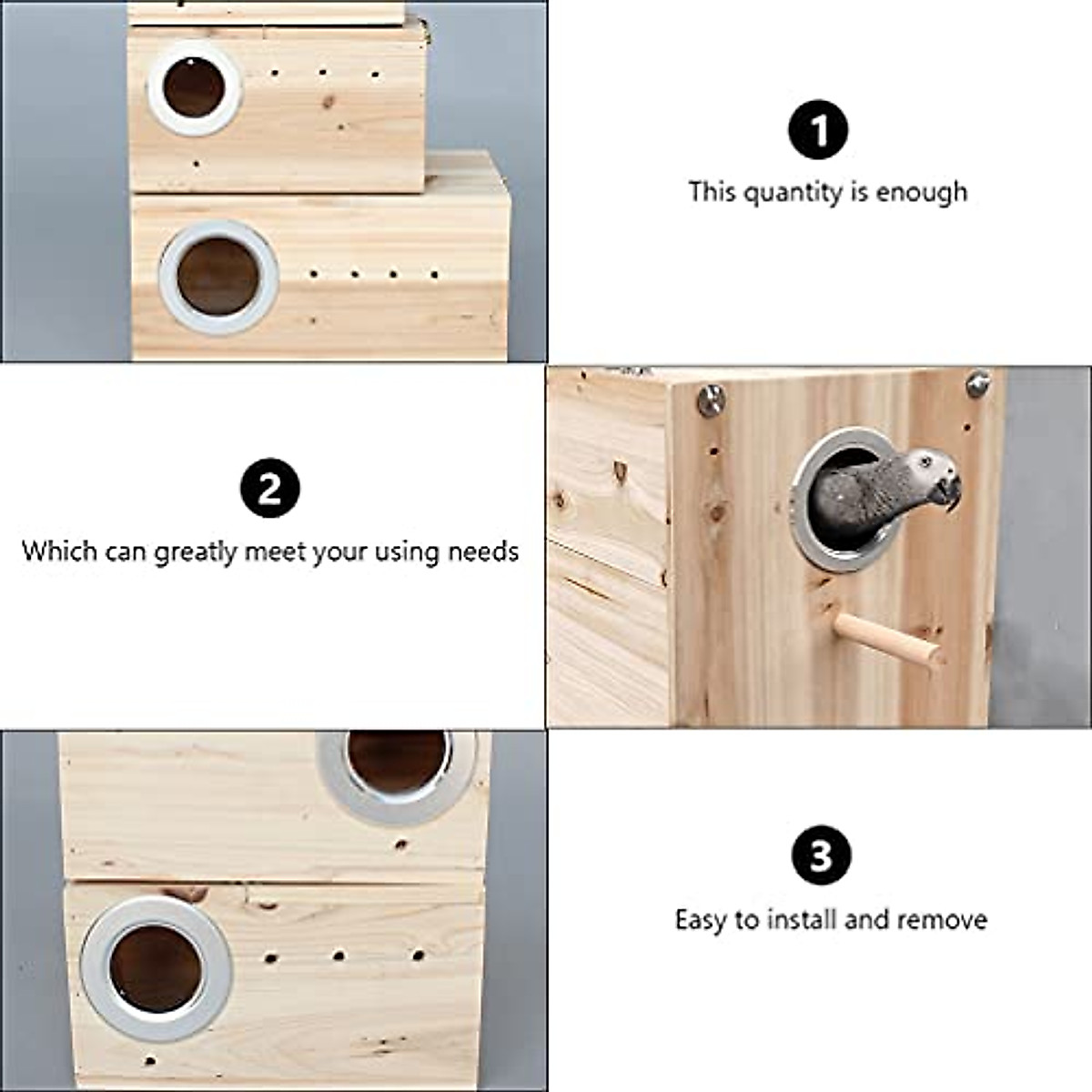 1
This quantity is enough

2
Which can greatly meet your using needs

3
Easy to install and remove