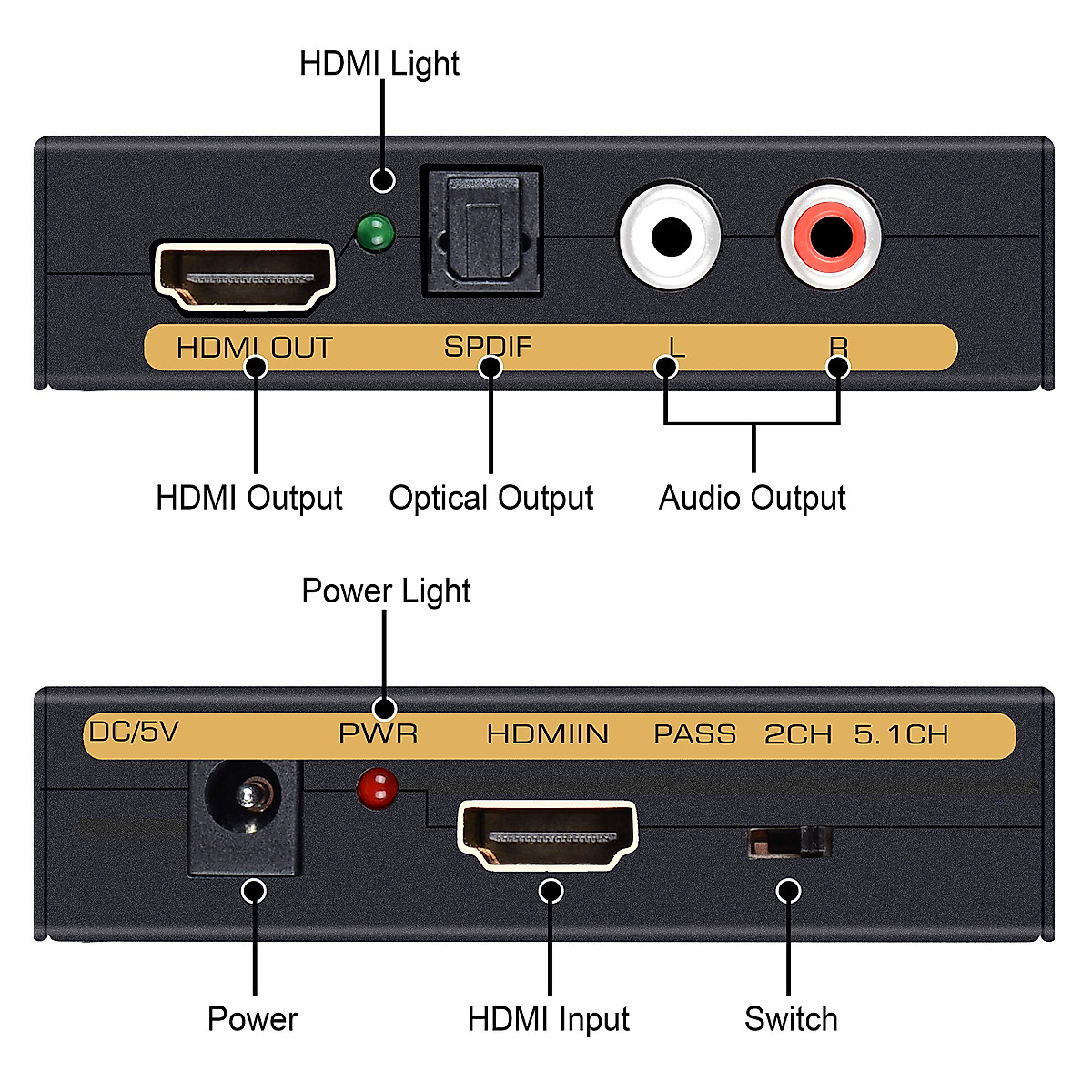 HDMI Light

HDMI OUT SPDIF L R

HDMI Output Optical Output Audio Output

Power Light

DC/5V PWR HDMIIN PASS 2CH 5.1CH

Power HDMI Input Switch