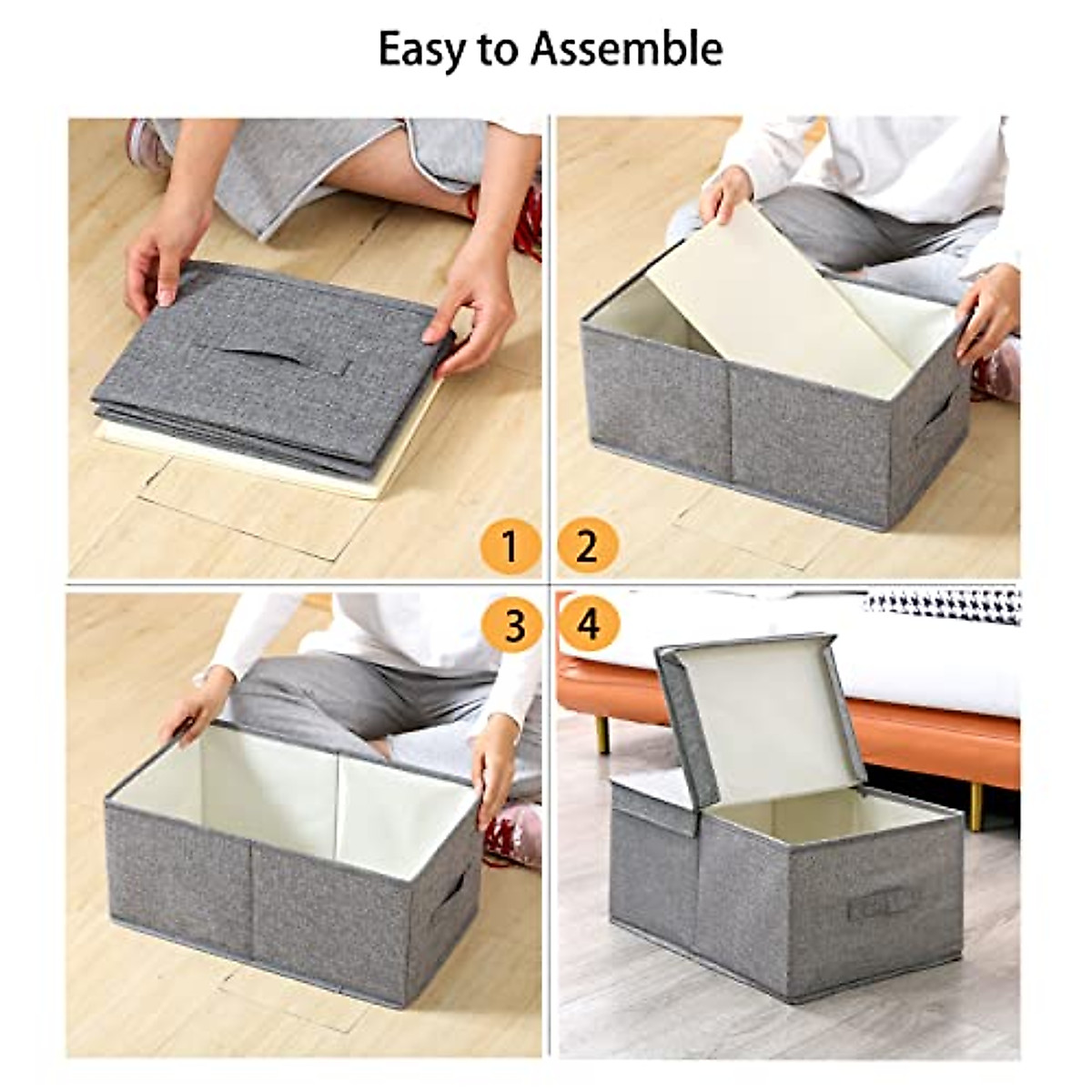 Easy to Assemble

1

2

3

4