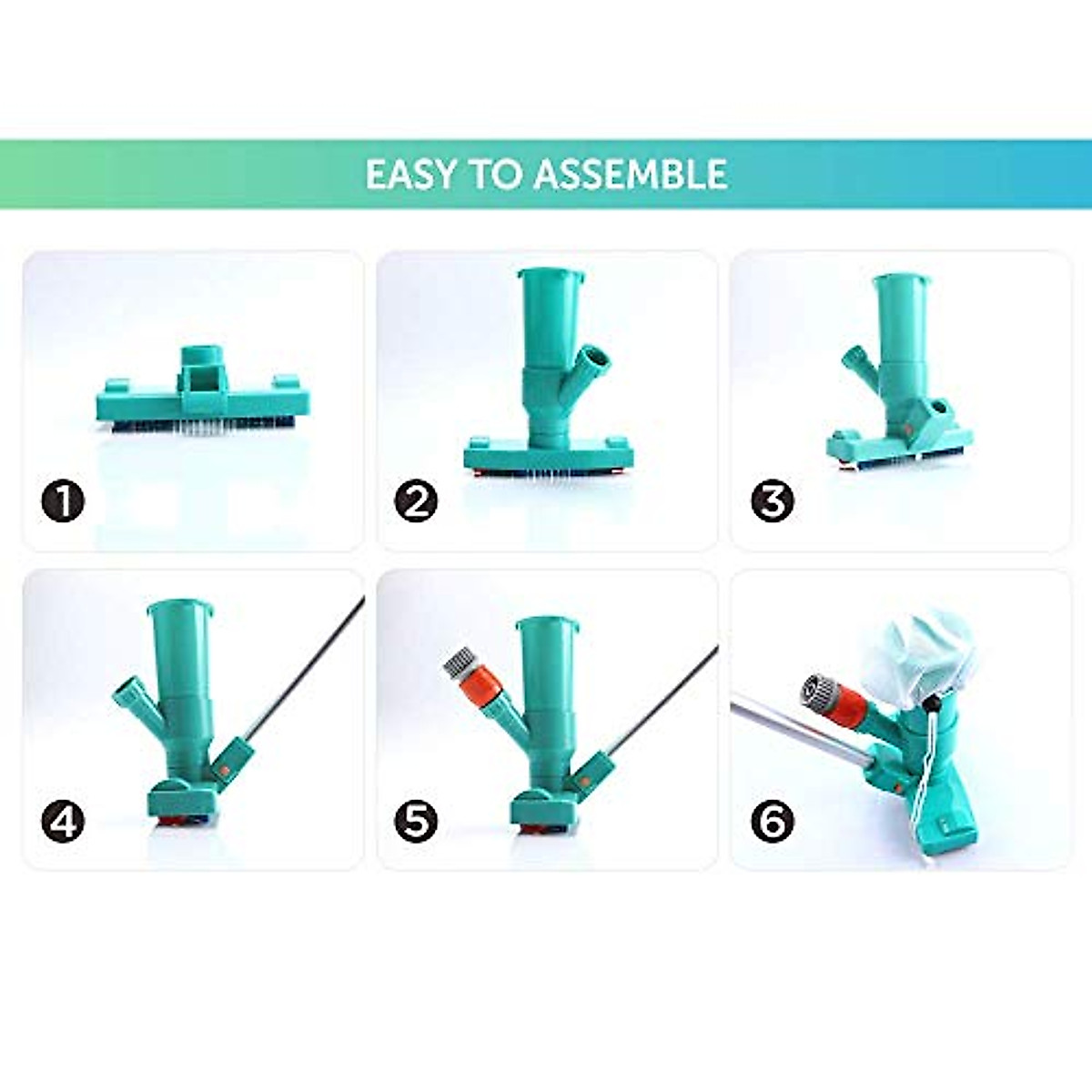 EASY TO ASSEMBLE

1

2

3

4

5

6