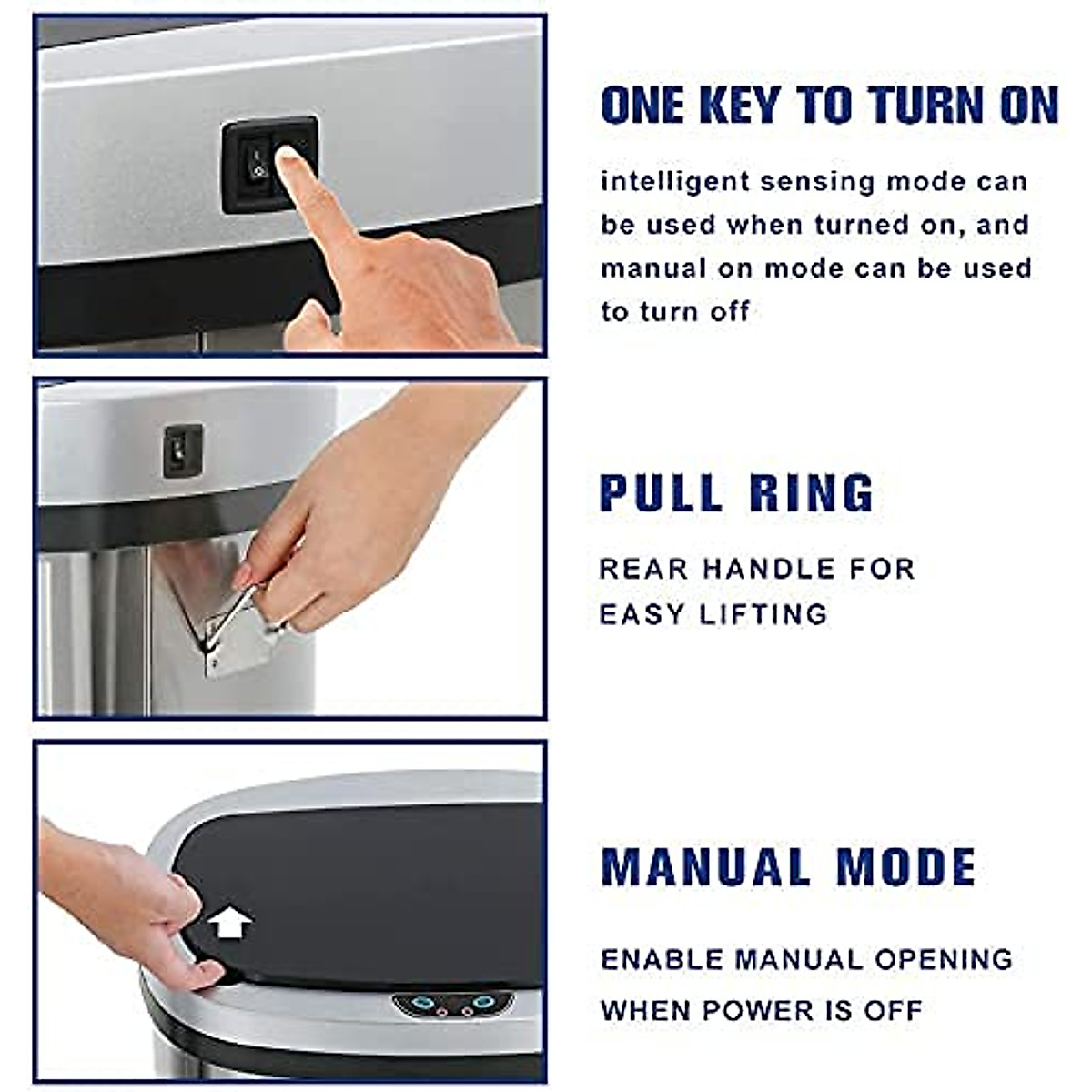 ONE KEY TO TURN ON

intelligent sensing mode can be used when turned on, and manual on mode can be used to turn off

PULL RING

REAR HANDLE FOR EASY LIFTING

MANUAL MODE

ENABLE MANUAL OPENING WHEN POWER IS OFF