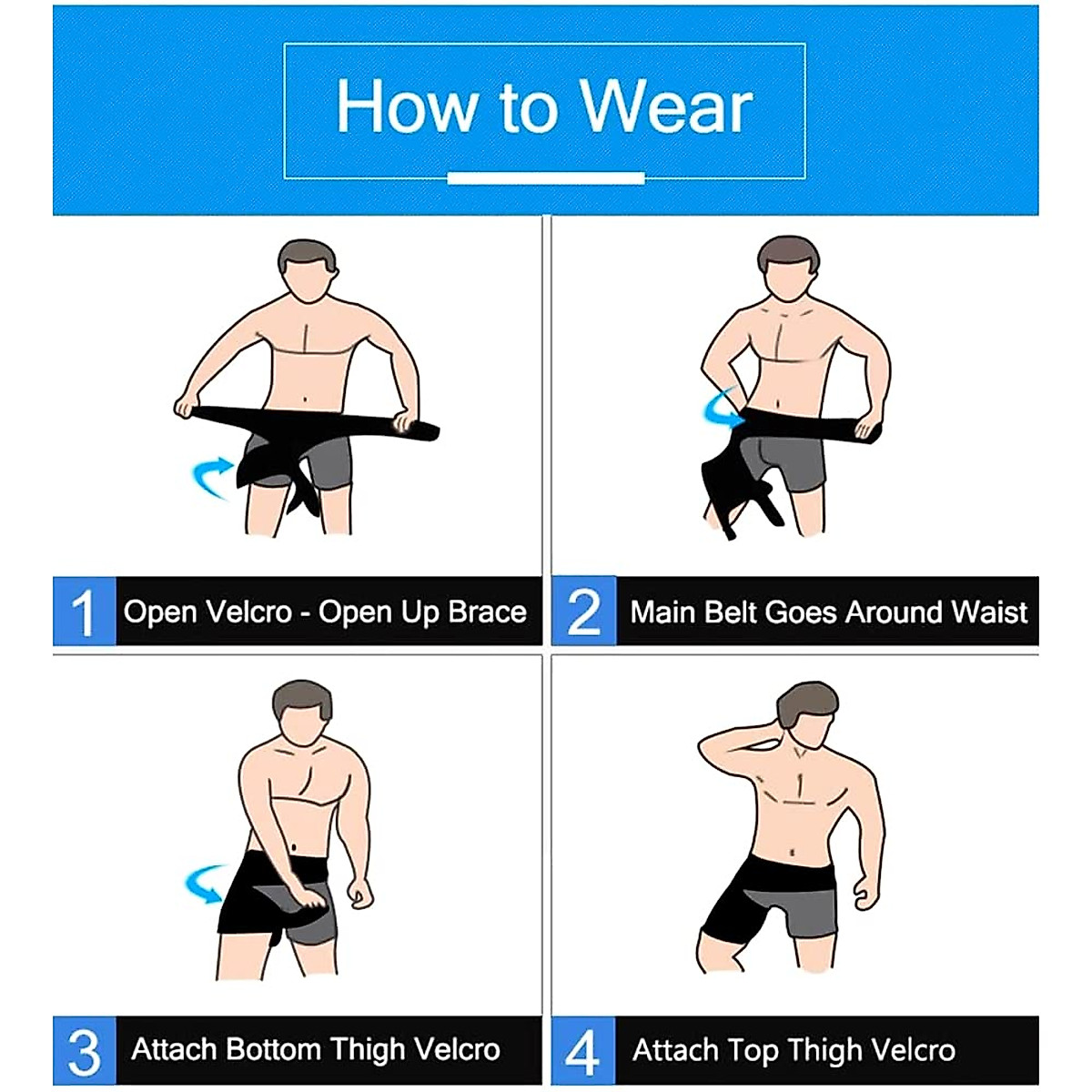 How to Wear

1 Open Velcro - Open Up Brace

2 Main Belt Goes Around Waist

3 Attach Bottom Thigh Velcro

4 Attach Top Thigh Velcro