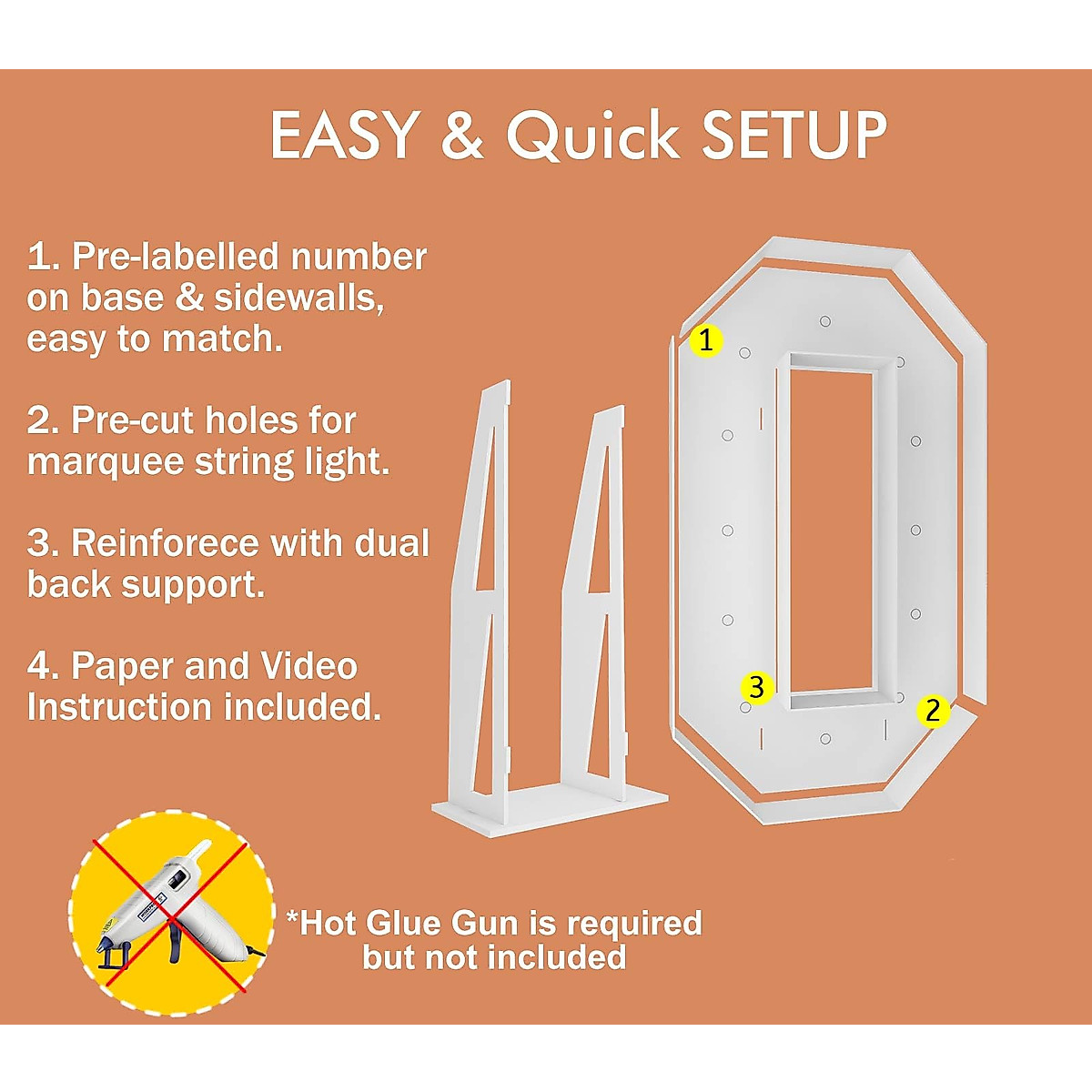 EASY & Quick SETUP

1. Pre-labelled number on base & sidewalls, easy to match.

2. Pre-cut holes for marquee string light.

3. Reinforece with dual back support.

4. Paper and Video Instruction included.

1

3

2

*Hot Glue Gun is required but not included